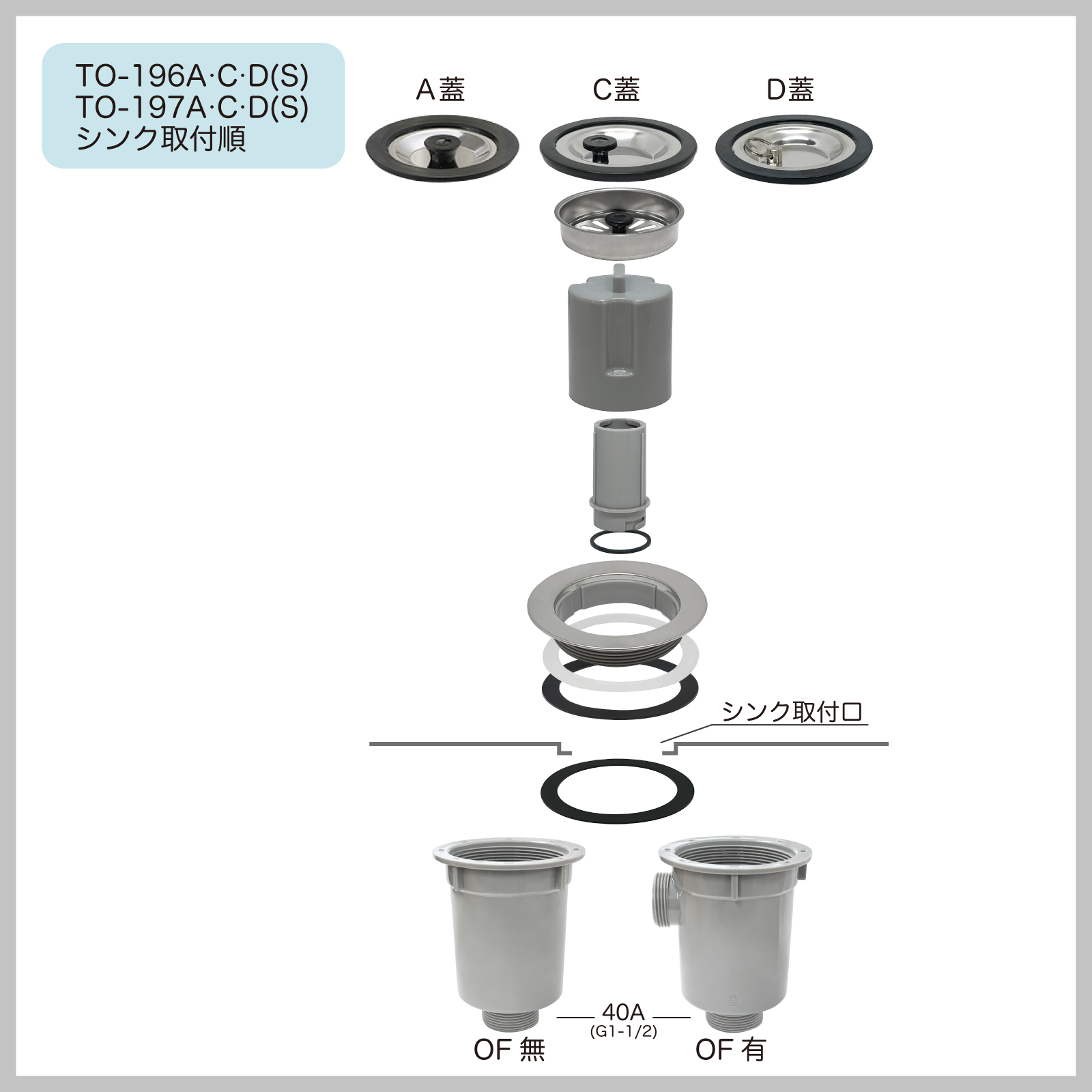 TO-196A·C·D(S)
TO-197A·C·D(S)
シンク取付順

A蓋

C蓋

D蓋

シンク取付口

40A
(G1-1/2)

OF 無

OF 有