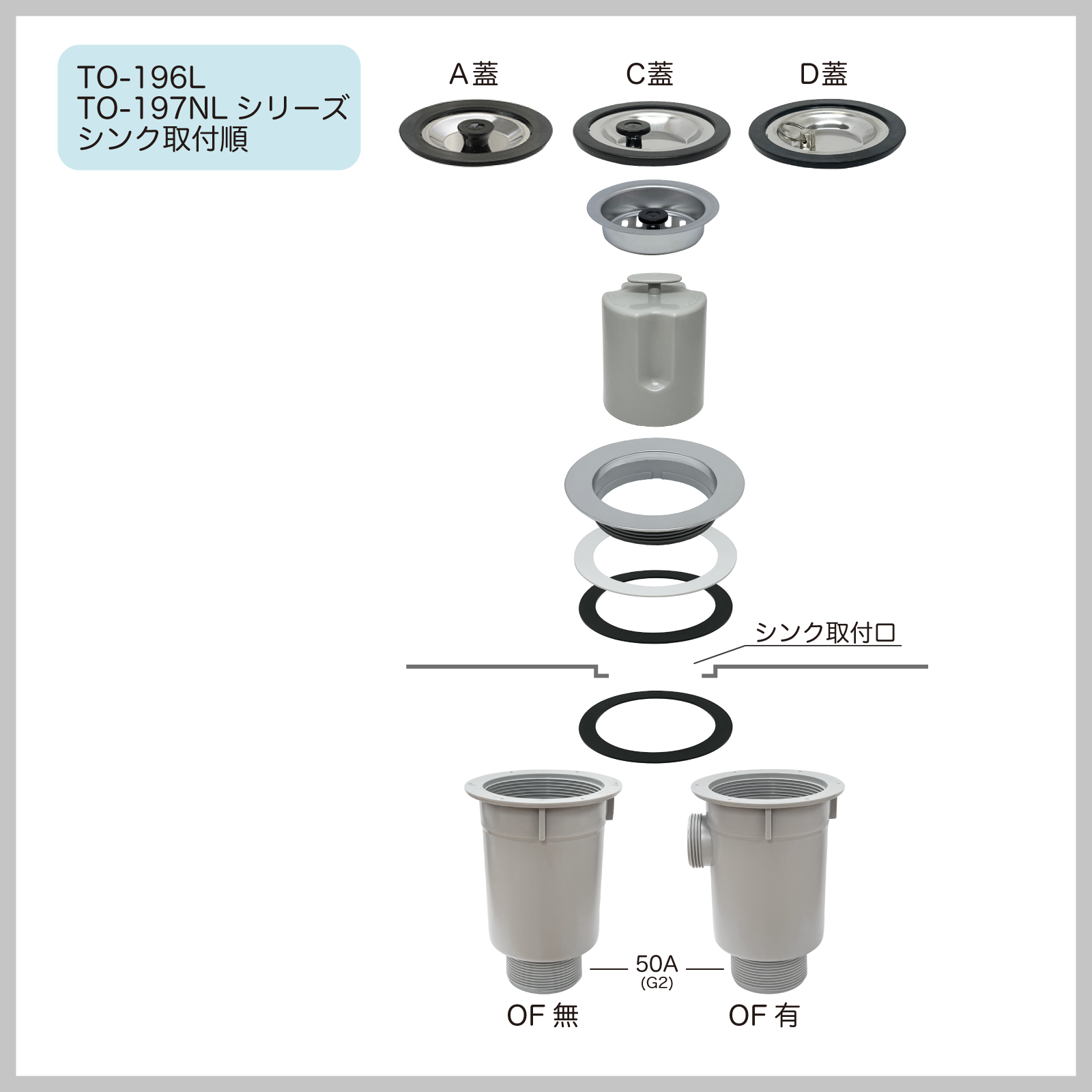 TO-196L
TO-197NL シリーズ
シンク取付順

A蓋

C蓋

D蓋

シンク取付口

50A
(G2)

OF 無

OF 有