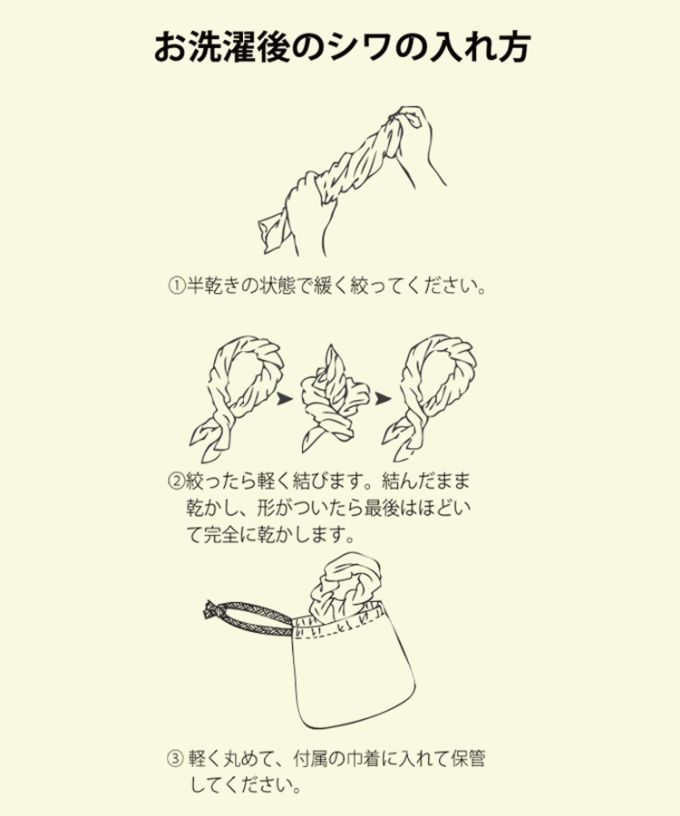 お洗濯後のシワの入れ方

①半乾きの状態で緩く絞ってください。

②絞ったら軽く結びます。結んだまま乾かし、形がついたら最後はほどいて完全に乾かします。

③ 軽く丸めて、付属の巾着に入れて保管してください。