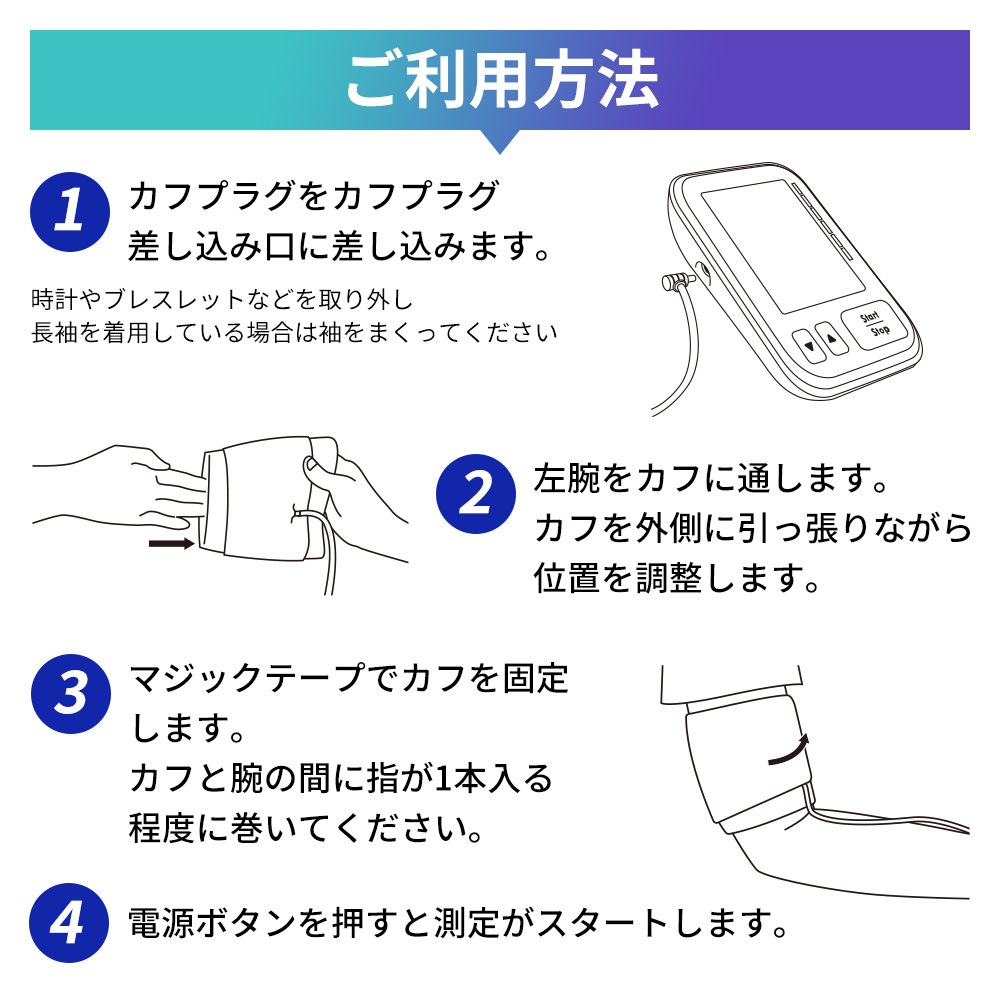 ご利用方法

1 カフプラグをカフプラグ差し込み口に差し込みます。

時計やブレスレットなどを取り外し
長袖を着用している場合は袖をまくってください

Start Stop

2 左腕をカフに通します。
カフを外側に引っ張りながら位置を調整します。

3 マジックテープでカフを固定します。
カフと腕の間に指が1本入る程度に巻いてください。

4 電源ボタンを押すと測定がスタートします。