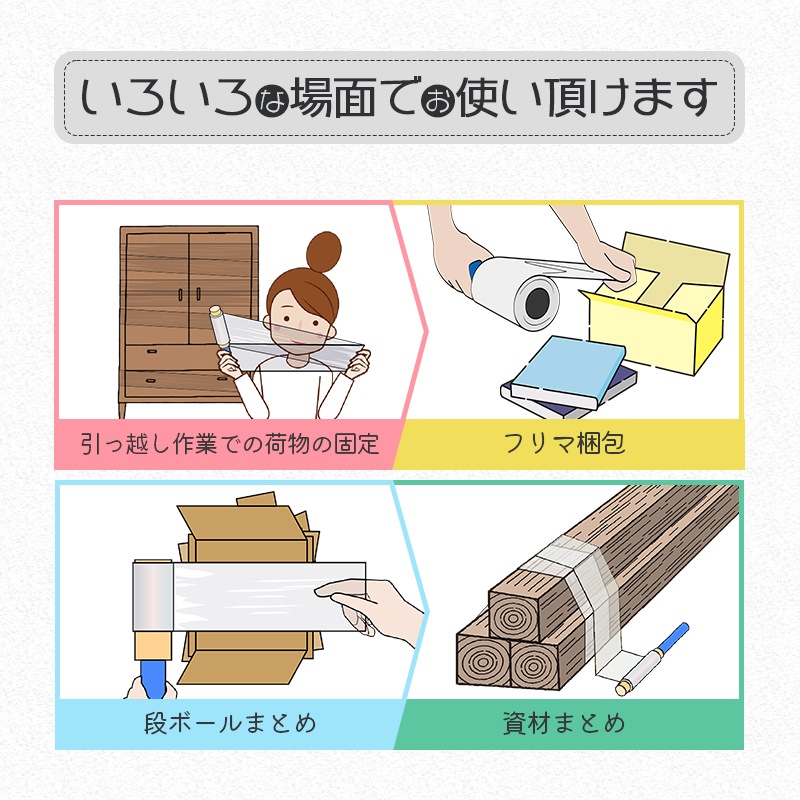 いろいろな場面でお使い頂けます

引っ越し作業での荷物の固定

フリマ梱包

段ボールまとめ

資材まとめ