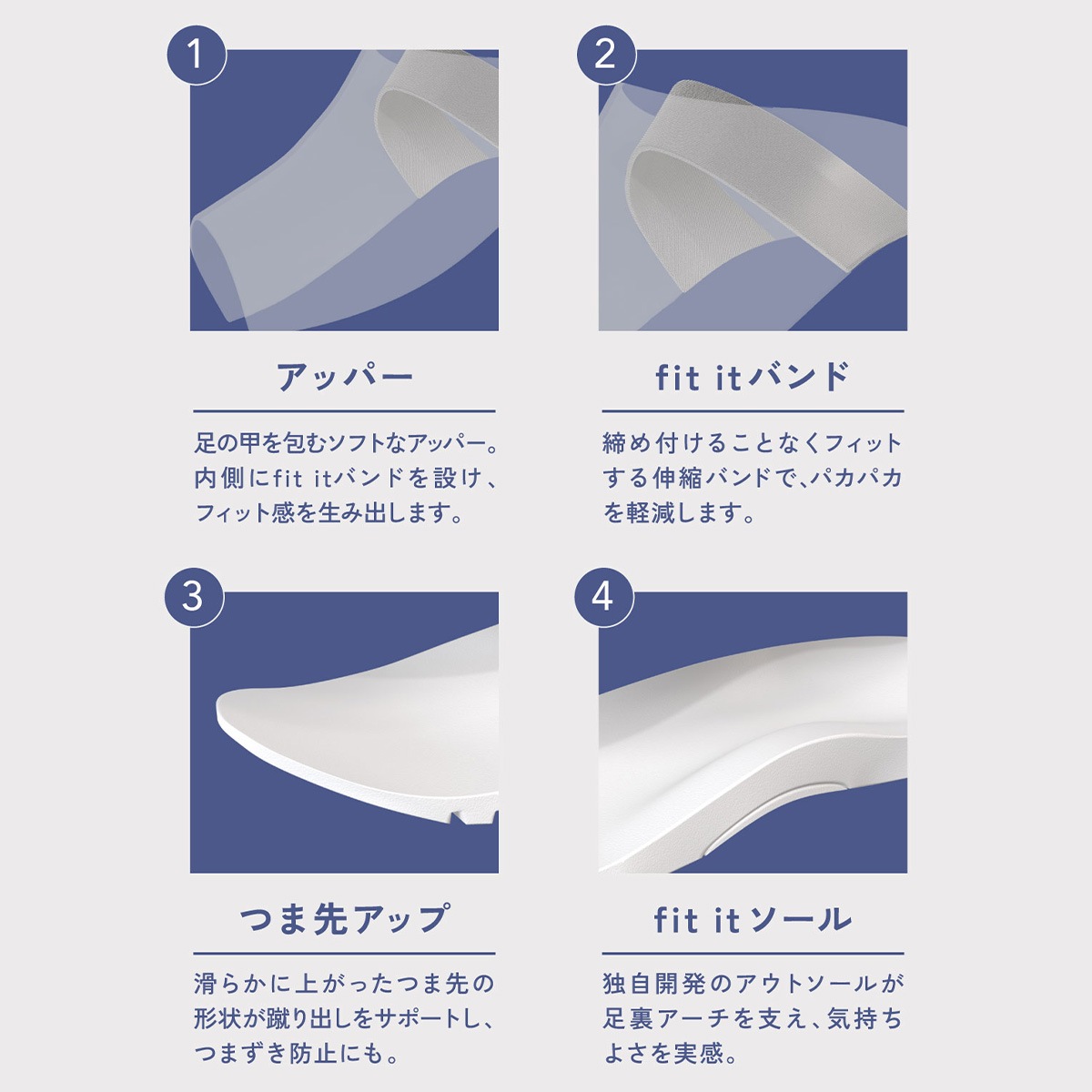 1

アッパー

足の甲を包むソフトなアッパー。内側にfit itバンドを設け、フィット感を生み出します。

2

fit itバンド

締め付けることなくフィットする伸縮バンドで、パカパカを軽減します。

3

つま先アップ

滑らかに上がったつま先の形状が蹴り出しをサポートし、つまずき防止にも。

4

fit itソール

独自開発のアウトソールが足裏アーチを支え、気持ちよさを実感。