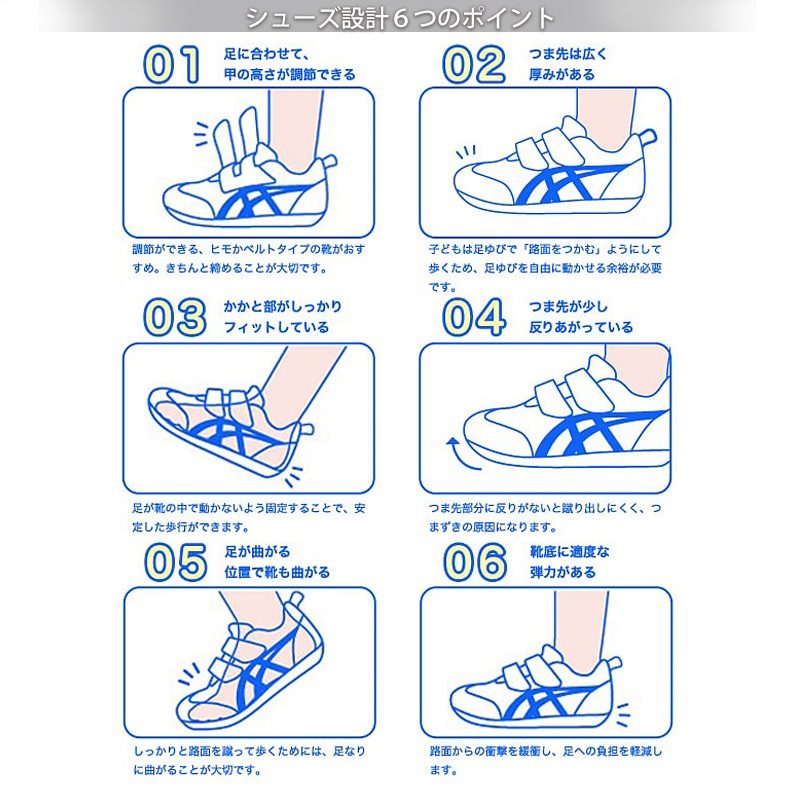 シューズ設計６つのポイント

01 足に合わせて、甲の高さが調節できる

調節ができる、ヒモかベルトタイプの靴がおすすめ。きちんと締めることが大切です。

02 つま先は広く厚みがある

子どもは足ゆびで「路面をつかむ」ようにして歩くため、足ゆびを自由に動かせる余裕が必要です。

03 かかと部がしっかりフィットしている

足が靴の中で動かないよう固定することで、安定した歩行ができます。

04 つま先が少し反りあがっている

つま先部分に反りがないと蹴り出しにくく、つまずきの原因になります。

05 足が曲がる位置で靴も曲がる

しっかりと路面を蹴って歩くためには、足なりに曲がることが大切です。

06 靴底に適度な弾力がある

路面からの衝撃を緩衝し、足への負担を軽減します。