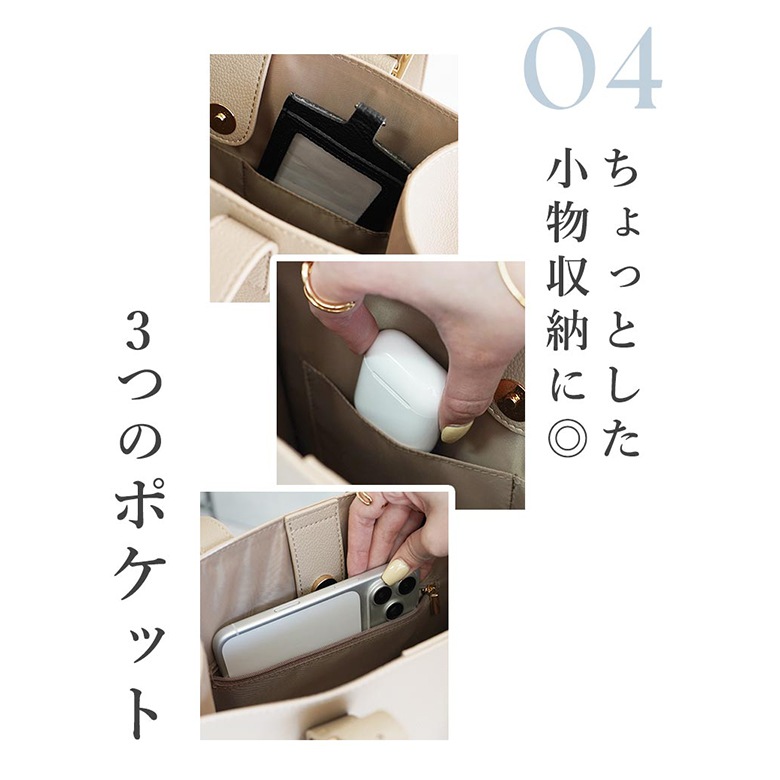 04

ちょっとした
小物収納に◎

3つのポケット