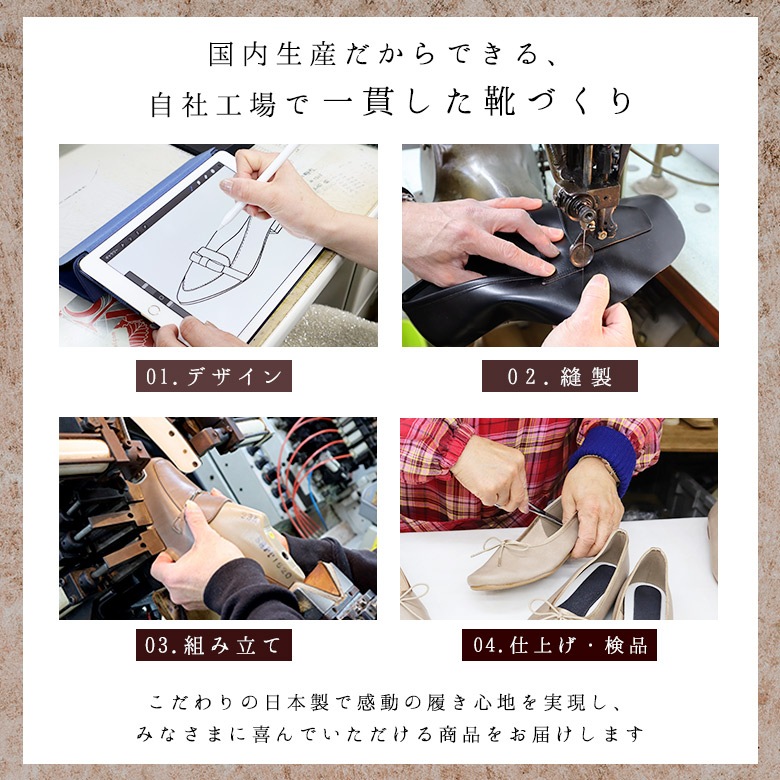 国内生産だからできる、
自社工場で一貫した靴づくり

01.デザイン

02.縫製

03.組み立て

04.仕上げ・検品

こだわりの日本製で感動の履き心地を実現し、
みなさまに喜んでいただける商品をお届けします