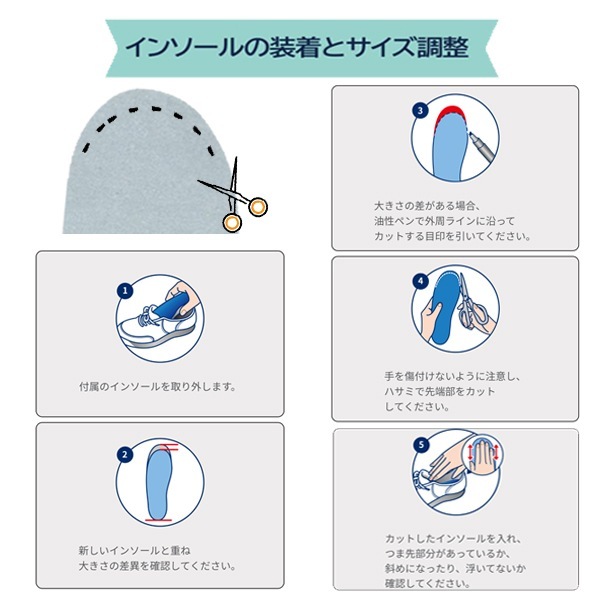 インソールの装着とサイズ調整

1
付属のインソールを取り外します。

2
新しいインソールと重ね
大きさの差異を確認してください。

3
大きさの差がある場合、
油性ペンで外周ラインに沿って
カットする目印を引いてください。

4
手を傷付けないように注意し、
ハサミで先端部をカット
してください。

5
カットしたインソールを入れ、
つま先部分があっているか、
斜めになったり、浮いてないか
確認してください。