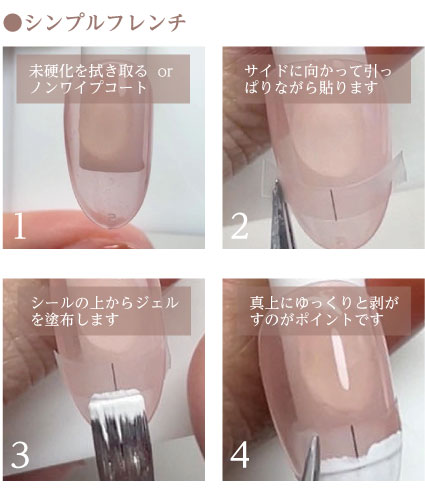 ●シンプルフレンチ

未硬化を拭き取る or ノンワイプコート

1

サイドに向かって引っぱりながら貼ります

2

シールの上からジェルを塗布します

3

真上にゆっくりと剥がすのがポイントです

4