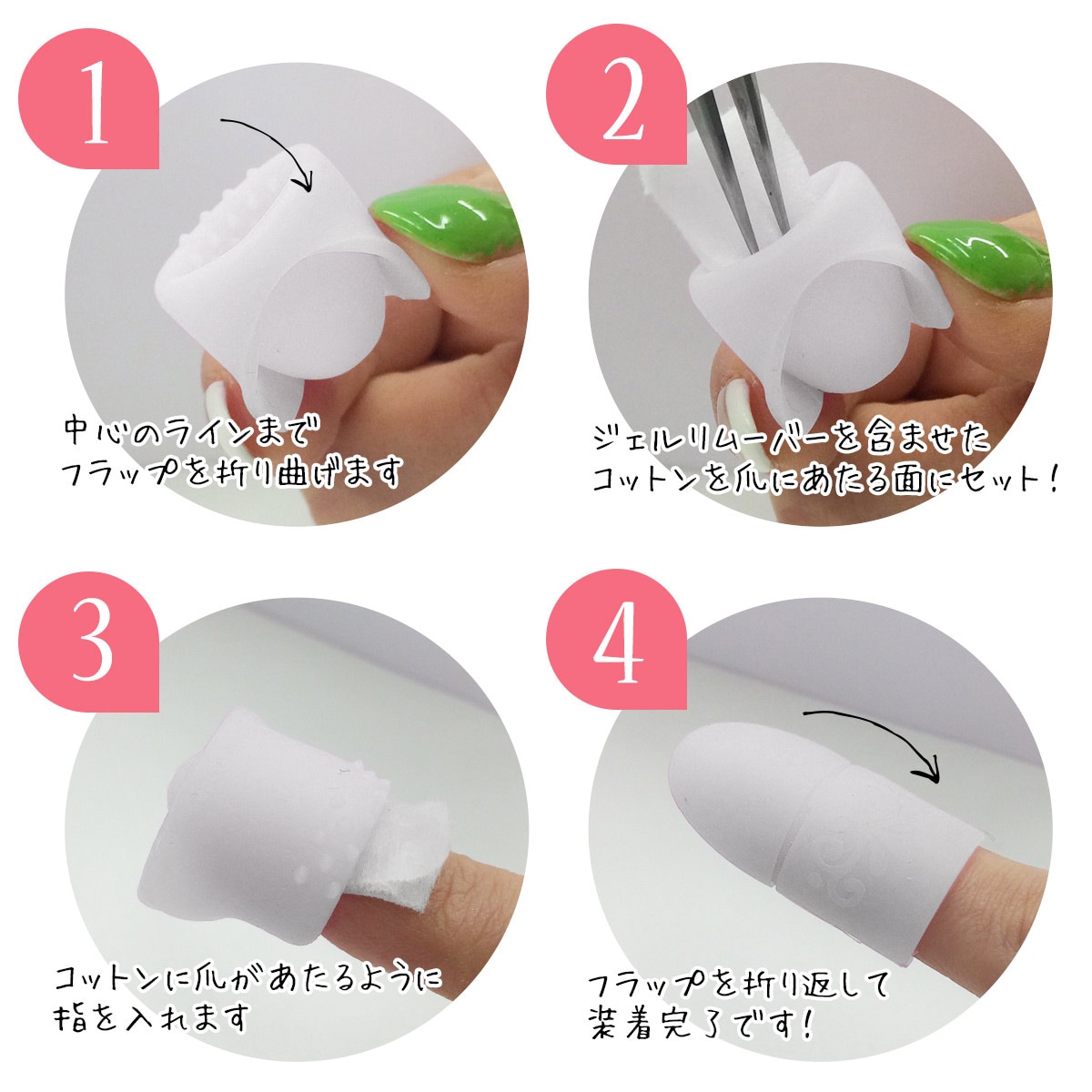 1

中心のラインまで
フラップを折り曲げます

2

ジェルリムーバーを含ませた
コットンを爪にあたる面にセット！

3

コットンに爪があたるように
指を入れます

4

フラップを折り返して
装着完了です！