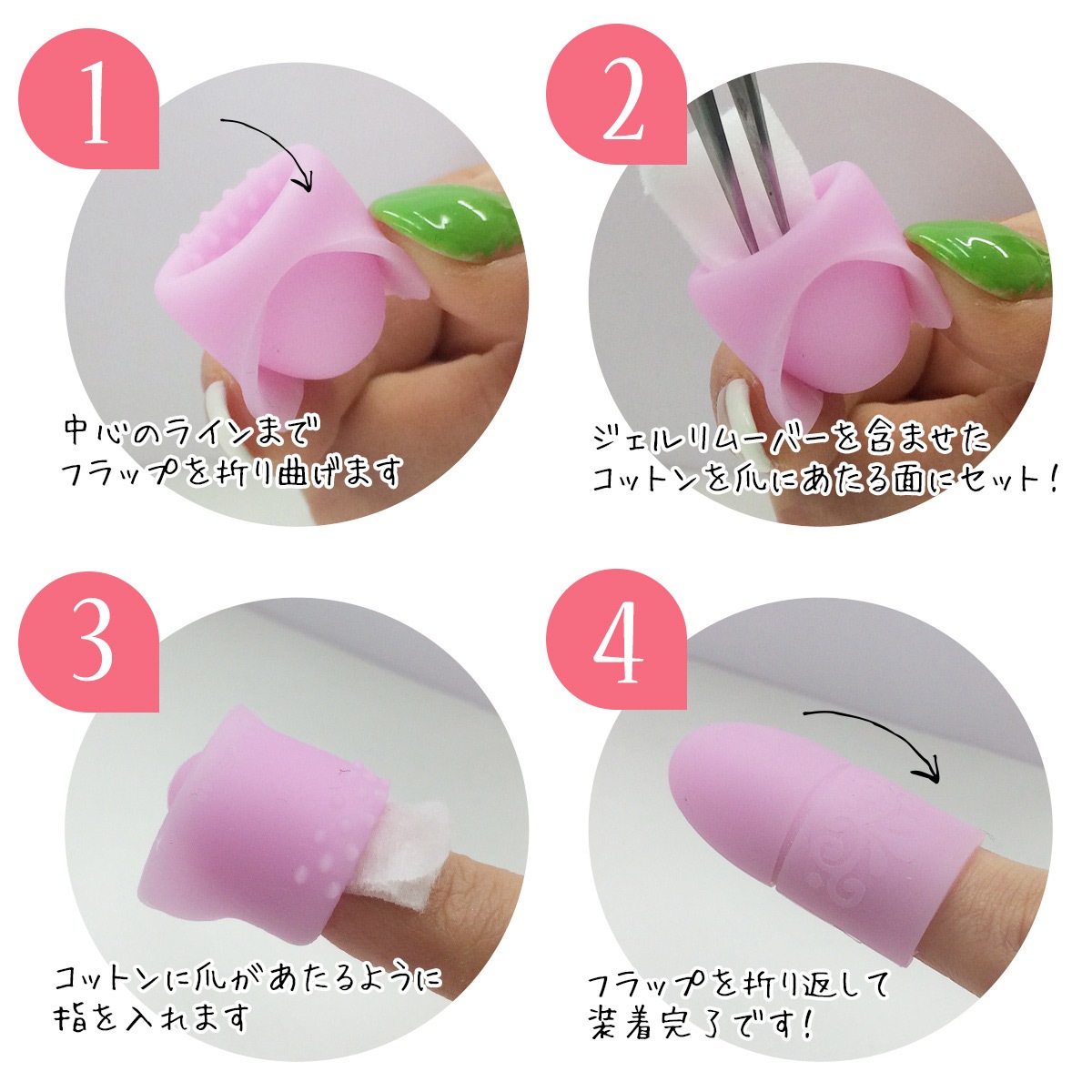 1

中心のラインまで
フラップを折り曲げます

2

ジェルリムーバーを含ませた
コットンを爪にあたる面にセット！

3

コットンに爪があたるように
指を入れます

4

フラップを折り返して
装着完了です！