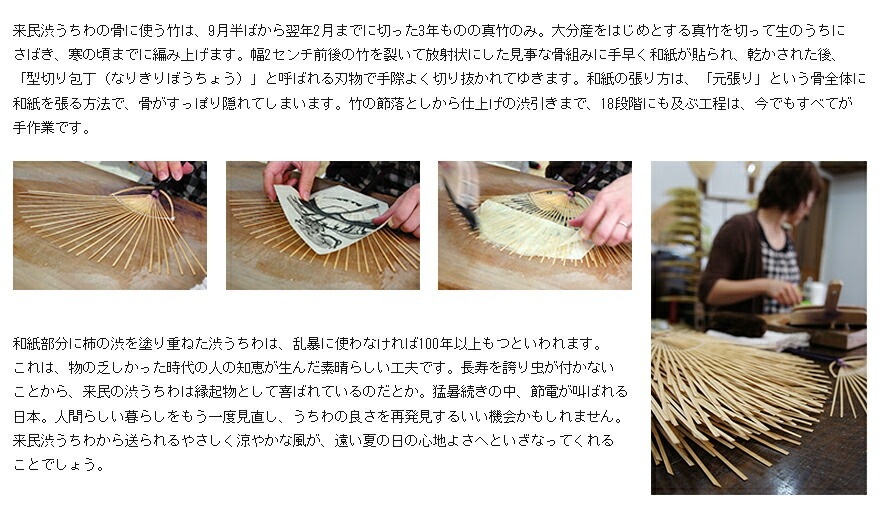 来民渋うちわの骨に使う竹は、9月半ばから翌年2月までに切った3年ものの真竹のみ。大分産をはじめとする真竹を切って生のうちにさばき、寒の頃までに編み上げます。幅2センチ前後の竹を裂いて放射状にした見事な骨組みに手早く和紙が貼られ、乾かされた後、「型切り包丁（なりきりぼうちょう）」と呼ばれる刃物で手際よく切り抜かれてゆきます。和紙の張り方は、「元張り」という骨全体に和紙を張る方法で、骨がすっぽり隠れてしまいます。竹の節落としから仕上げの渋引きまで、18段階にも及ぶ工程は、今でもすべてが手作業です。

和紙部分に柿の渋を塗り重ねた渋うちわは、乱暴に使わなければ100年以上もつといわれます。これは、物の乏しかった時代の人の知恵が生んだ素晴らしい工夫です。長寿を誇り虫が付かないことから、来民の渋うちわは縁起物として喜ばれているのだとか。猛暑続きの中、節電が叫ばれる日本。人間らしい暮らしをもう一度見直し、うちわの良さを再発見するいい機会かもしれません。来民渋うちわから送られるやさしく涼やかな風が、遠い夏の日の心地よさへといざなってくれることでしょう。