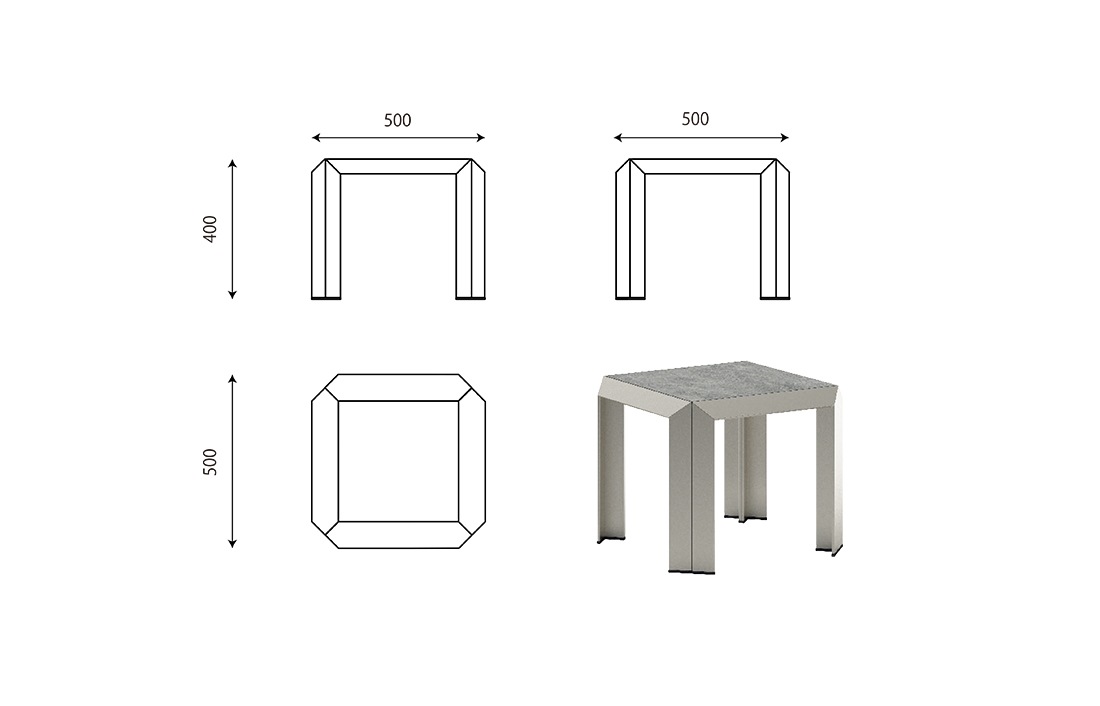 500

500

400

500