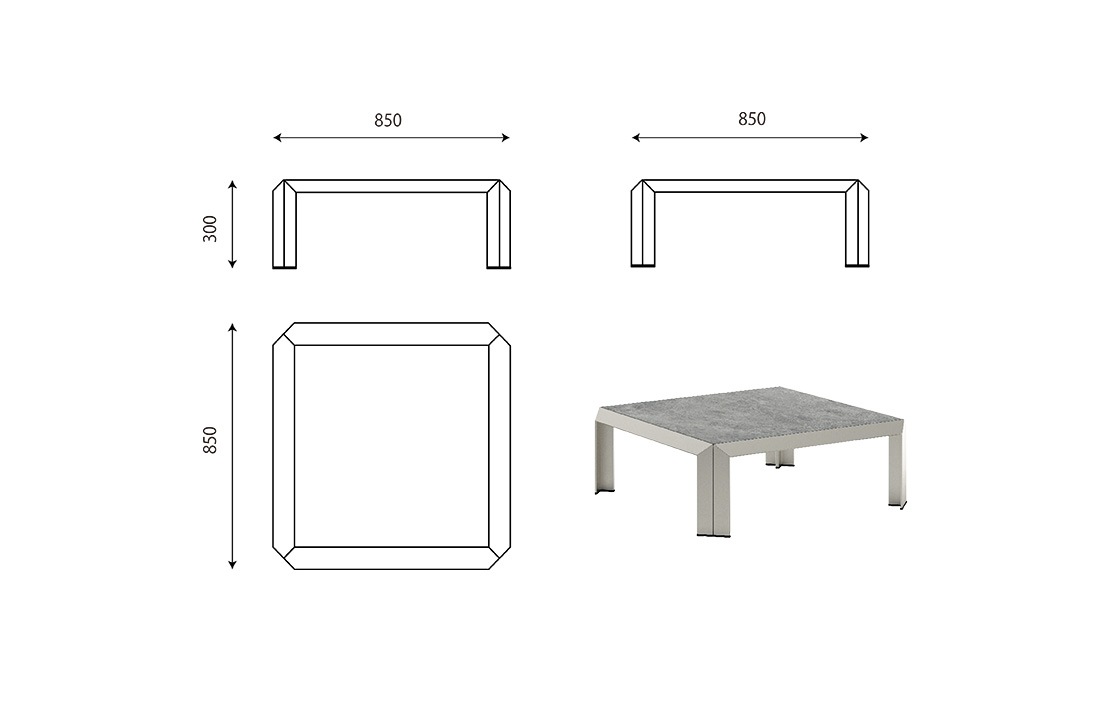 850

850

300

850