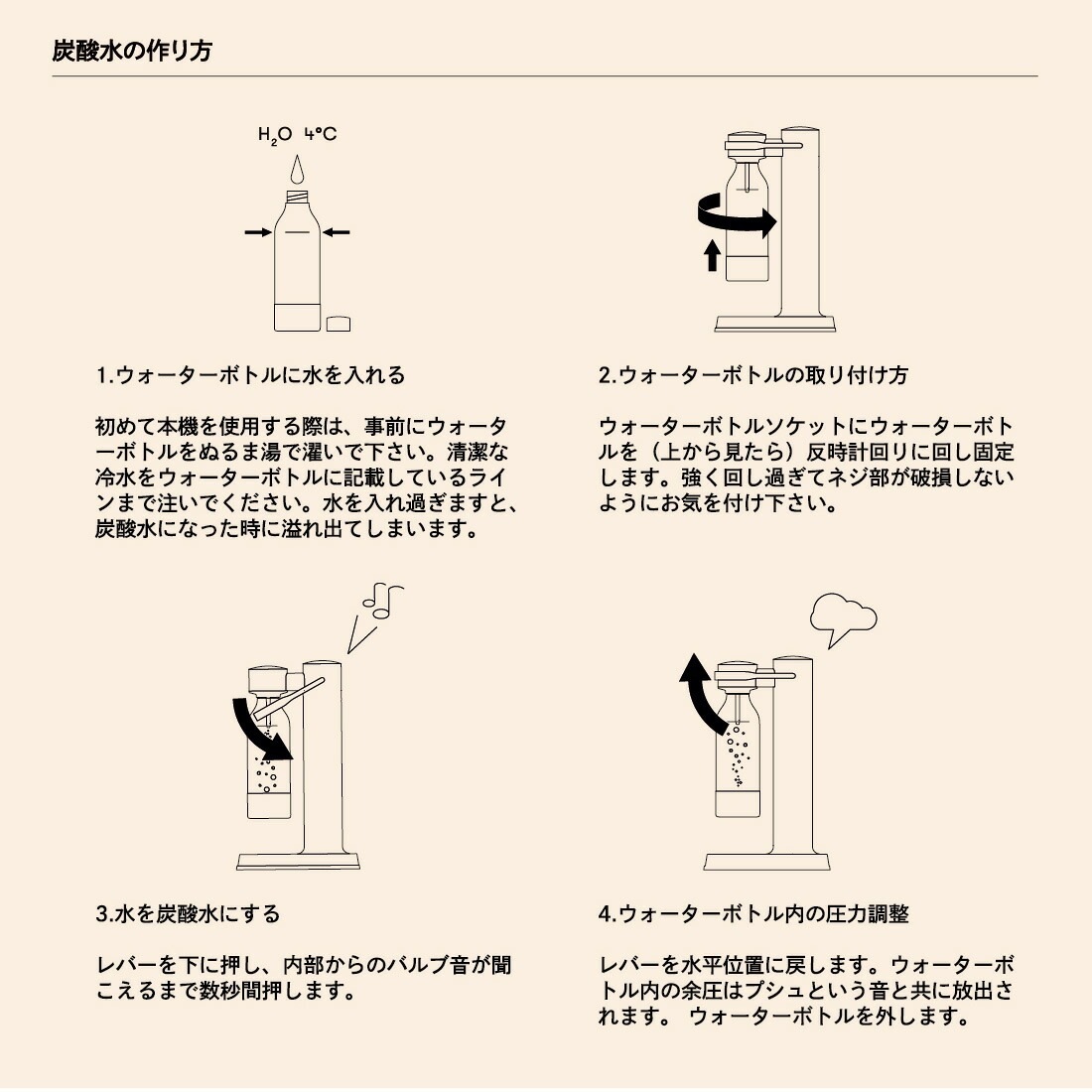 炭酸水の作り方

$H_2O$ 4°C

1.ウォーターボトルに水を入れる

初めて本機を使用する際は、事前にウォーターボトルをぬるま湯で濯いで下さい。清潔な冷水をウォーターボトルに記載しているラインまで注いでください。水を入れ過ぎますと、炭酸水になった時に溢れ出てしまいます。

2.ウォーターボトルの取り付け方

ウォーターボトルソケットにウォーターボトルを（上から見たら）反時計回りに回し固定します。強く回し過ぎてネジ部が破損しないようにお気を付け下さい。

3.水を炭酸水にする

レバーを下に押し、内部からのバルブ音が聞こえるまで数秒間押します。

4.ウォーターボトル内の圧力調整

レバーを水平位置に戻します。ウォーターボトル内の余圧はプシュという音と共に放出されます。 ウォーターボトルを外します。