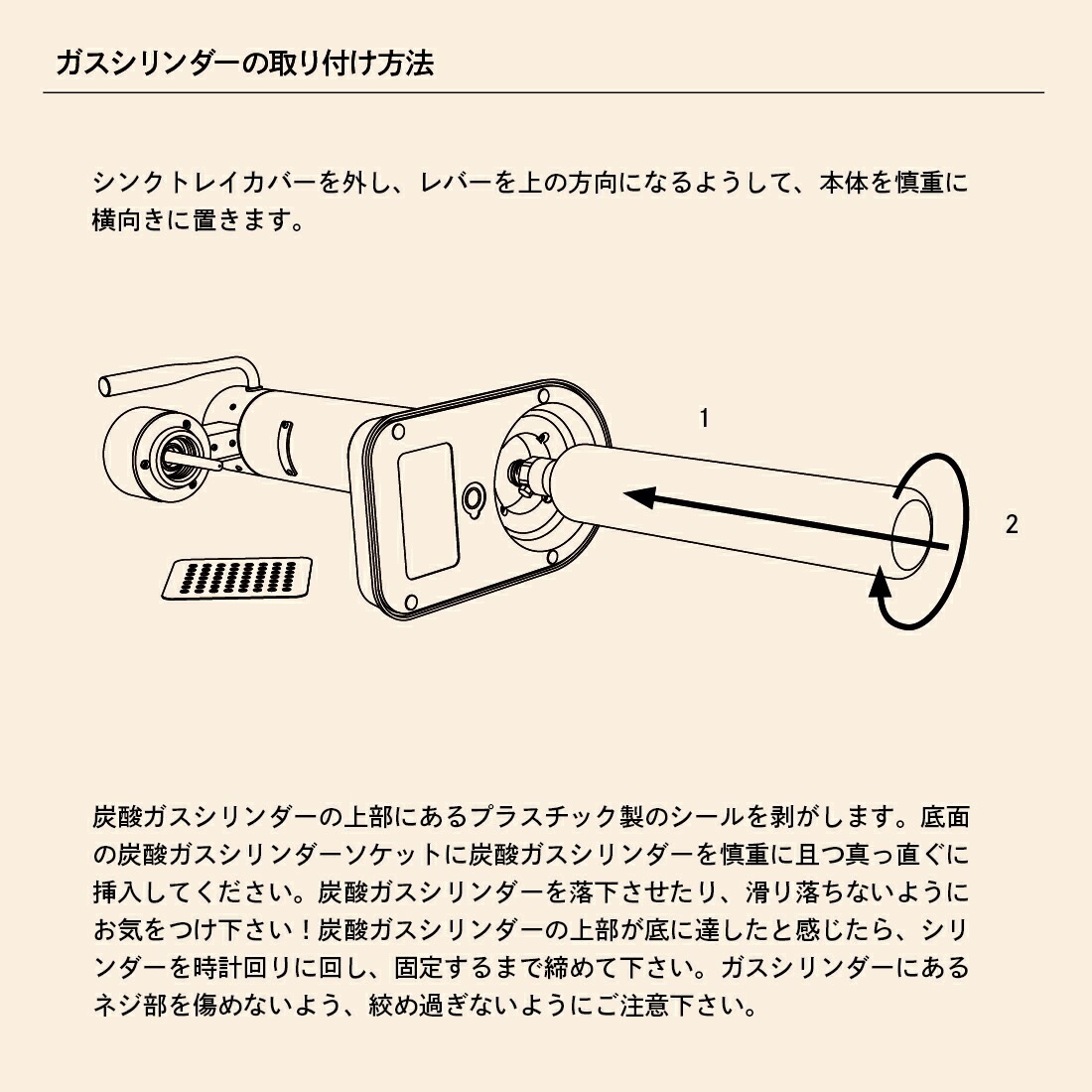 ガスシリンダーの取り付け方法

シンクトレイカバーを外し、レバーを上の方向になるようして、本体を慎重に横向きに置きます。

1

2

炭酸ガスシリンダーの上部にあるプラスチック製のシールを剥がします。底面の炭酸ガスシリンダーソケットに炭酸ガスシリンダーを慎重に且つ真っ直ぐに挿入してください。炭酸ガスシリンダーを落下させたり、滑り落ちないようにお気をつけ下さい！炭酸ガスシリンダーの上部が底に達したと感じたら、シリンダーを時計回りに回し、固定するまで締めて下さい。ガスシリンダーにあるネジ部を傷めないよう、絞め過ぎないようにご注意下さい。