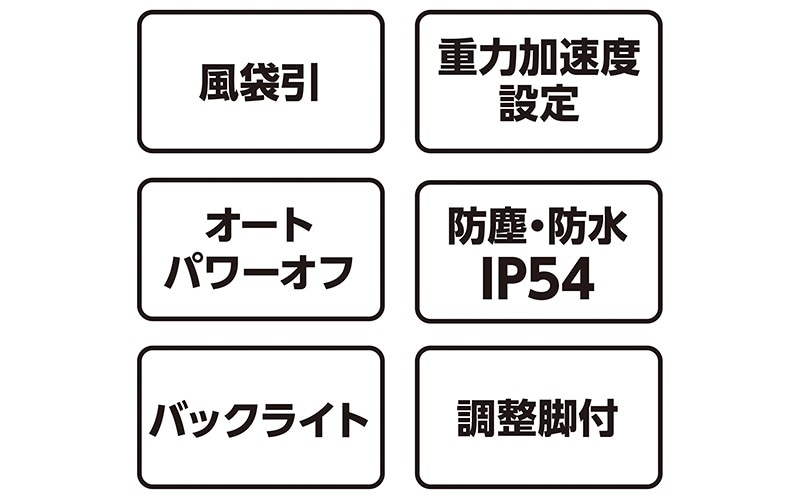 風袋引

重力加速度
設定

オート
パワーオフ

防塵・防水
IP54

バックライト

調整脚付