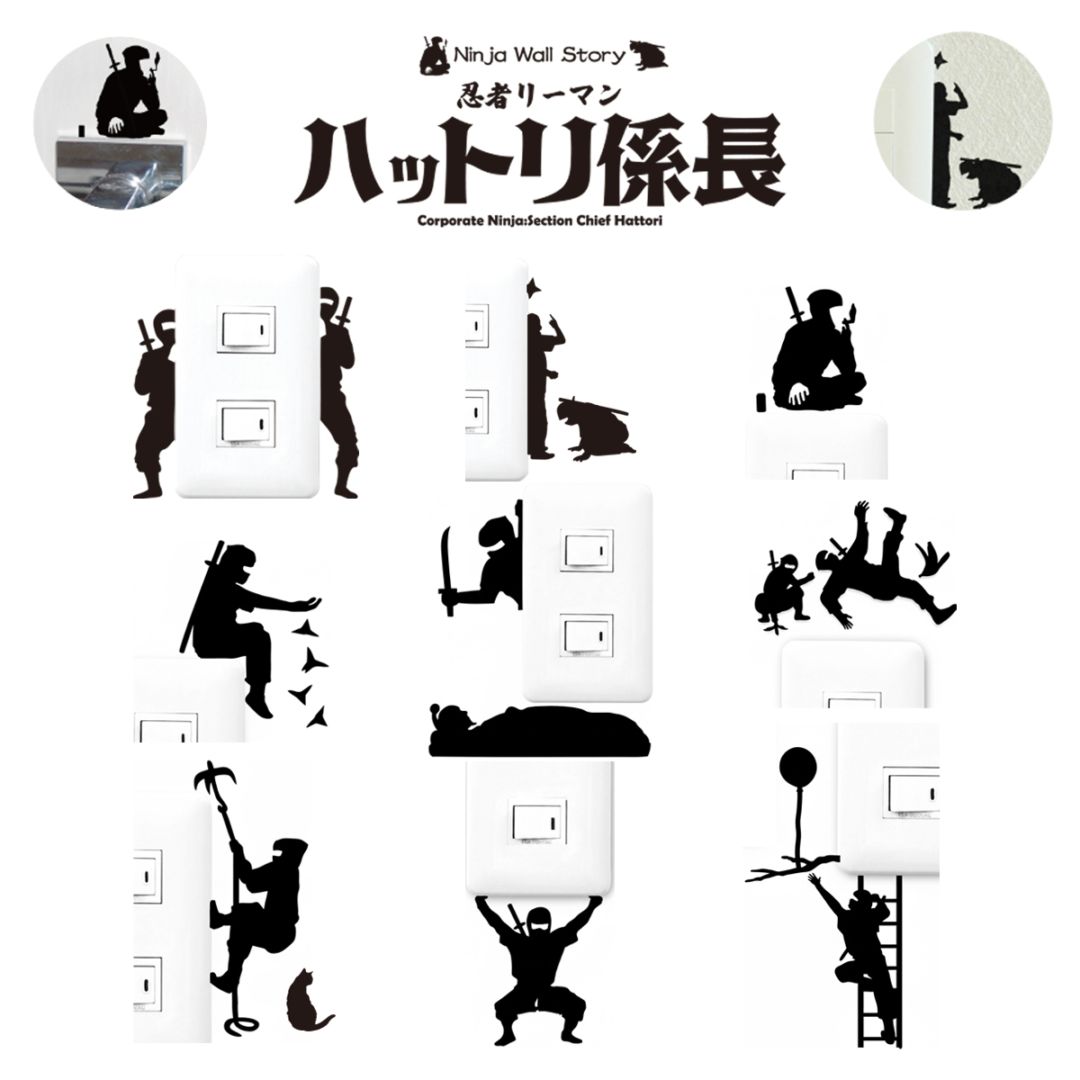 Ninja Wall Story

忍者リーマン
ハットリ係長
Corporate Ninja:Section Chief Hattori