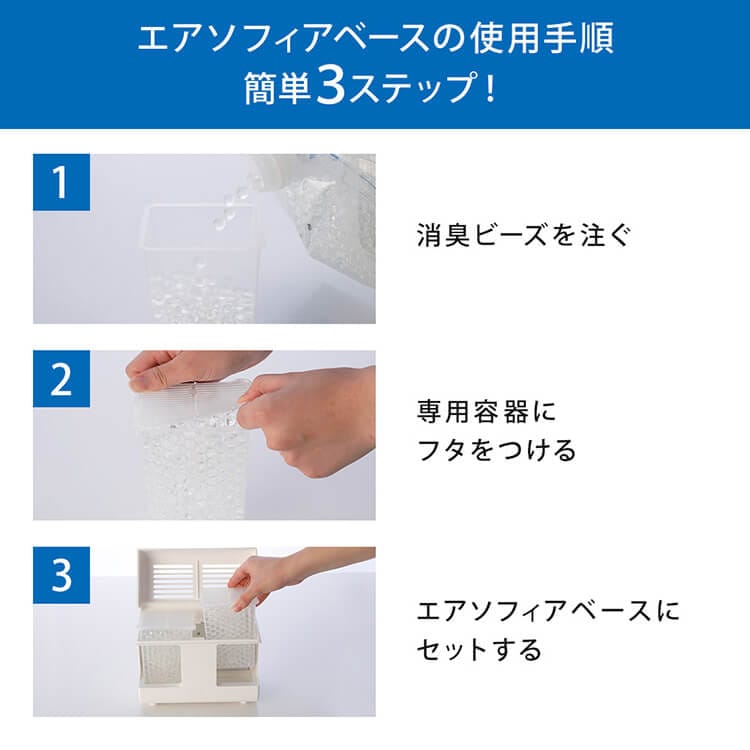 エアソフィアベースの使用手順
簡単3ステップ！

1

消臭ビーズを注ぐ

2

専用容器に
フタをつける

3

エアソフィアベースに
セットする