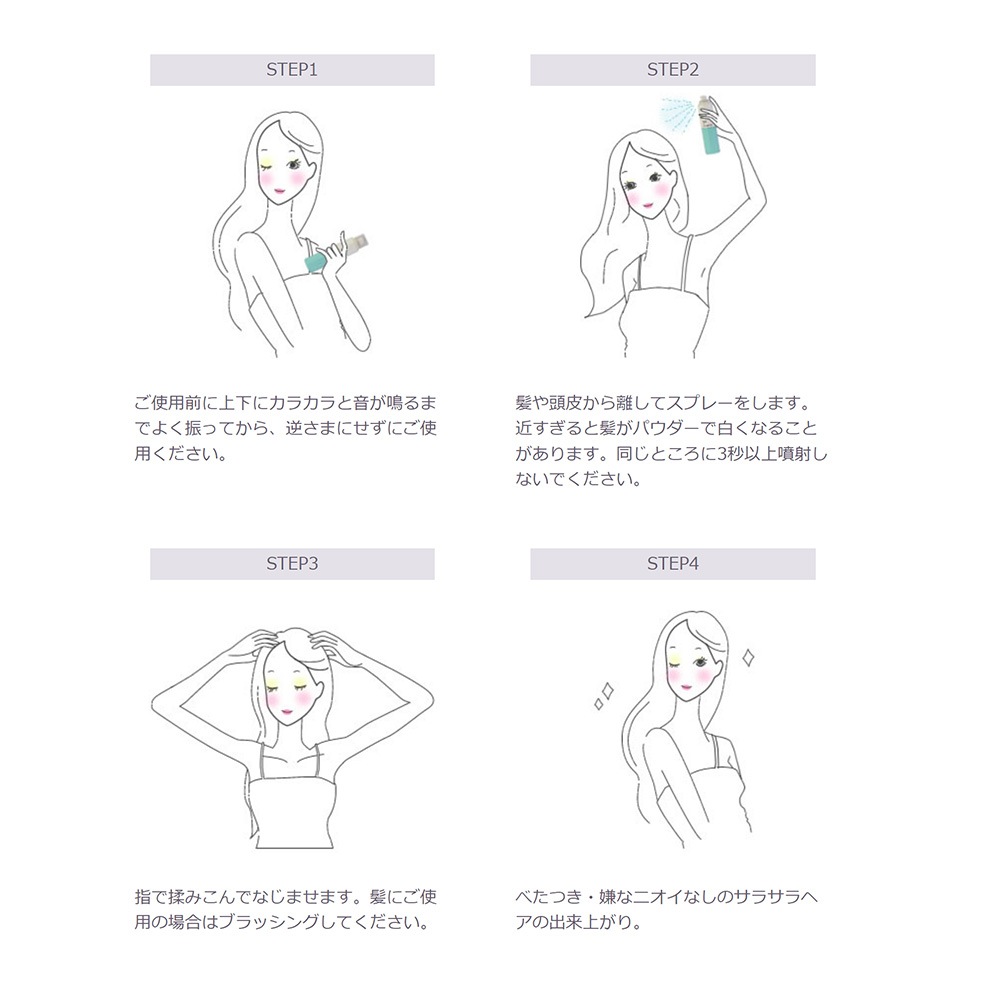 STEP1

ご使用前に上下にカラカラと音が鳴るまでよく振ってから、逆さまにせずにご使用ください。

STEP2

髪や頭皮から離してスプレーをします。近すぎると髪がパウダーで白くなることがあります。同じところに3秒以上噴射しないでください。

STEP3

指で揉みこんでなじませます。髪にご使用の場合はブラッシングしてください。

STEP4

べたつき・嫌なニオイなしのサラサラヘアの出来上がり。