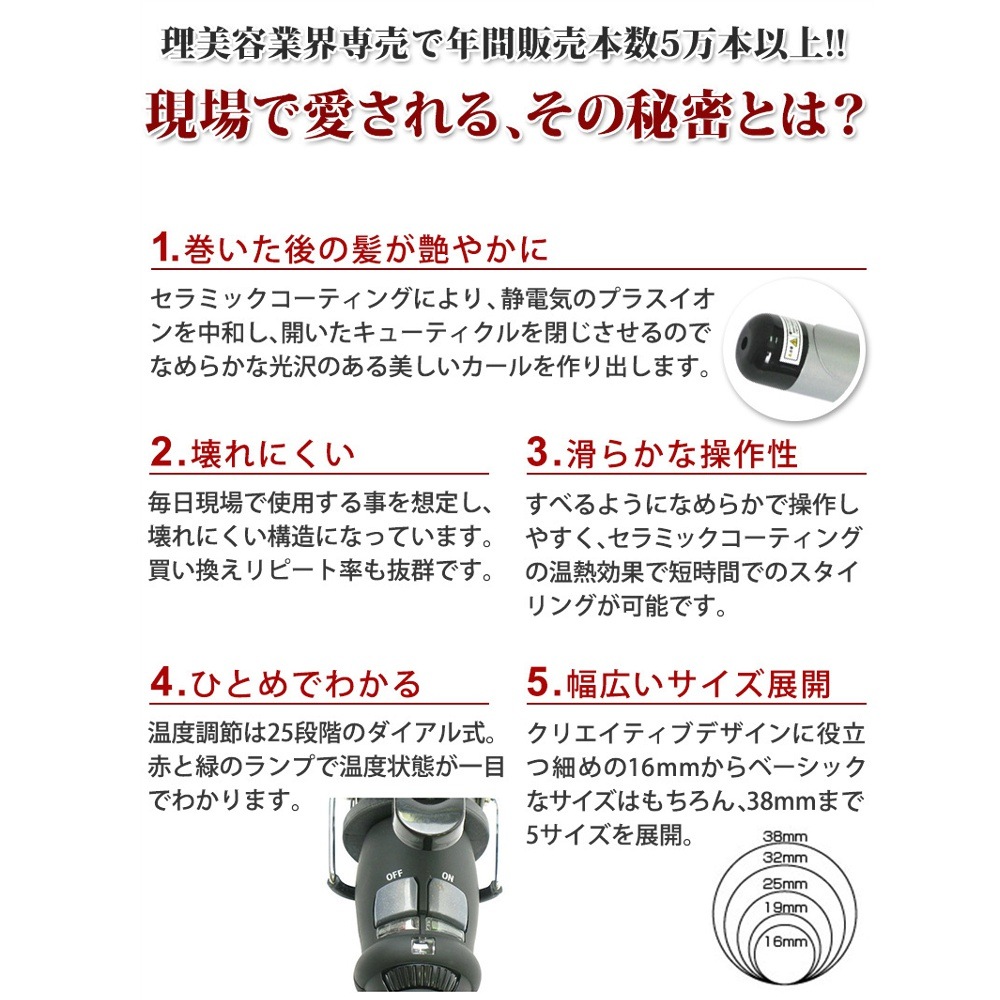 理美容業界専売で年間販売本数5万本以上!!

現場で愛される、その秘密とは?

1.巻いた後の髪が艶やかに

セラミックコーティングにより、静電気のプラスイオンを中和し、開いたキューティクルを閉じさせるのでなめらかな光沢のある美しいカールを作り出します。

2.壊れにくい

毎日現場で使用する事を想定し、壊れにくい構造になっています。買い換えリピート率も抜群です。

3.滑らかな操作性

すべるようになめらかで操作しやすく、セラミックコーティングの温熱効果で短時間でのスタイリングが可能です。

4.ひとめでわかる

温度調節は25段階のダイアル式。赤と緑のランプで温度状態が一目でわかります。

OFF ON

5.幅広いサイズ展開

クリエイティブデザインに役立つ細めの16mmからベーシックなサイズはもちろん、38mmまで5サイズを展開。

38mm
32mm
25mm
19mm
16mm