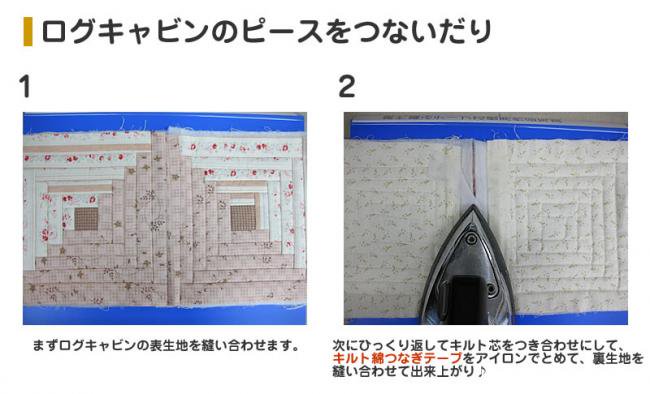 ログキャビンのピースをつないだり

1

まずログキャビンの表生地を縫い合わせます。

2

次にひっくり返してキルト芯をつき合わせにして、キルト綿つなぎテープをアイロンでとめて、裏生地を縫い合わせて出来上がり♪