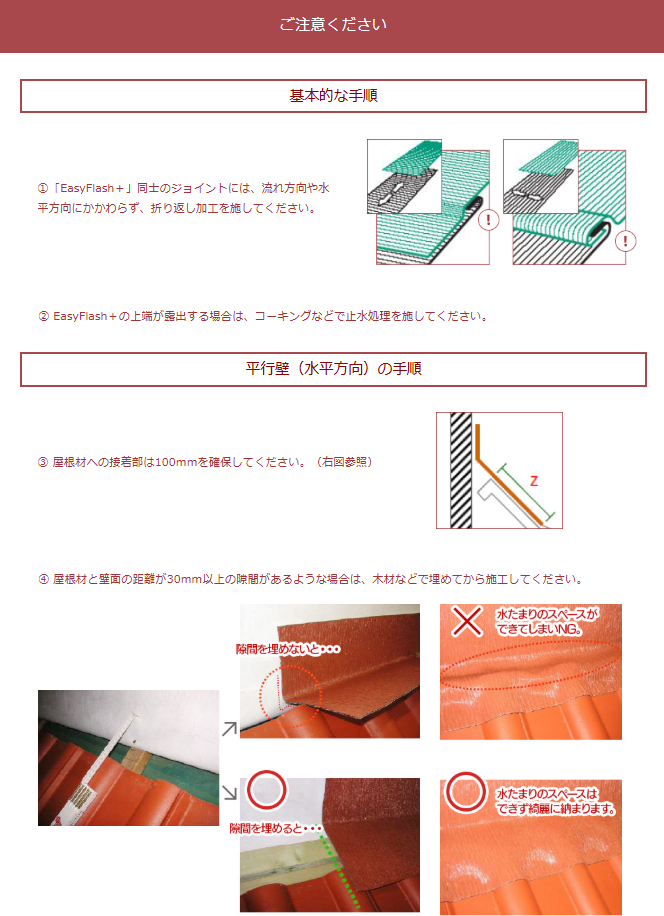 ご注意ください

基本的な手順

①「EasyFlash＋」同士のジョイントには、流れ方向や水平方向にかかわらず、折り返し加工を施してください。

!

!

② EasyFlash＋の上端が露出する場合は、コーキングなどで止水処理を施してください。

平行壁（水平方向）の手順

③ 屋根材への接着部は100mmを確保してください。（右図参照）

Z

④ 屋根材と壁面の距離が30mm以上の隙間があるような場合は、木材などで埋めてから施工してください。

隙間を埋めないと・・・

水たまりのスペースができてしまいNG。

隙間を埋めると・・・

水たまりのスペースはできず綺麗に納まります。