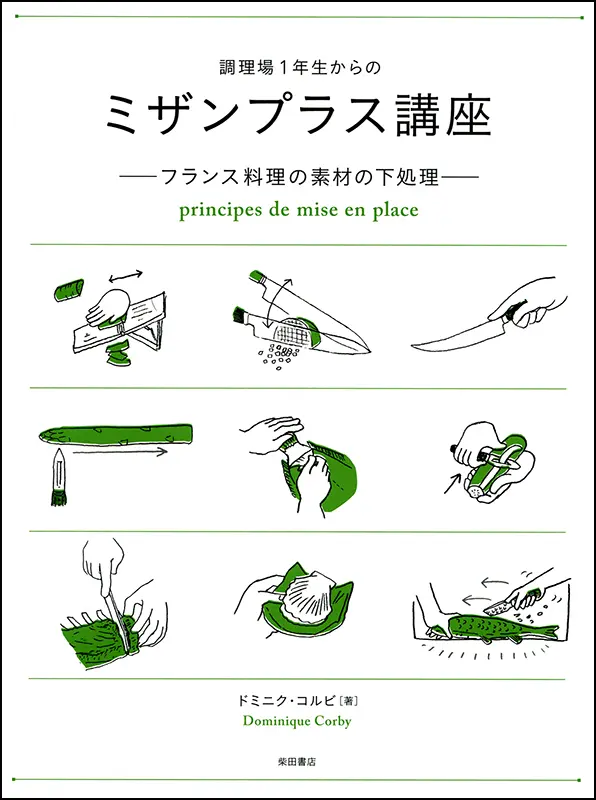 調理場1年生からの

ミザンプラス講座

——フランス料理の素材の下処理——

principes de mise en place

ドミニク・コルビ［著］

Dominique Corby

柴田書店