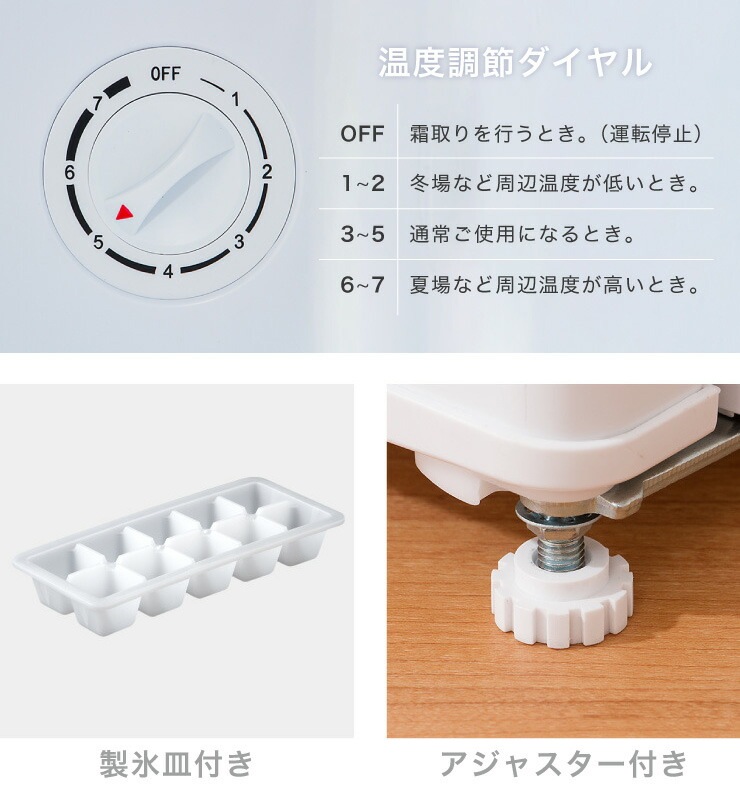 OFF
1
2
3
4
5
6
7

温度調節ダイヤル

| OFF | 霜取りを行うとき。（運転停止） |
|---|---|
| 1~2 | 冬場など周辺温度が低いとき。 |
| 3~5 | 通常ご使用になるとき。 |
| 6~7 | 夏場など周辺温度が高いとき。 |

製氷皿付き

アジャスター付き