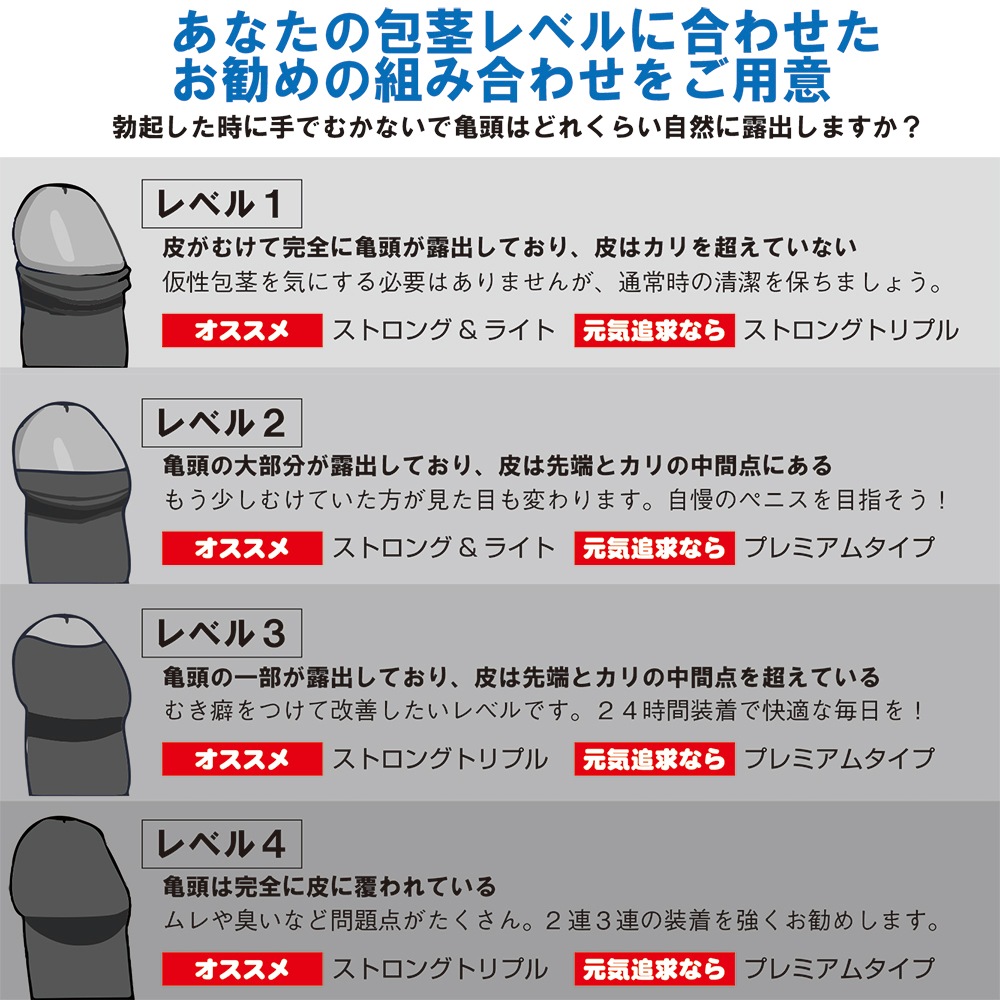 あなたの包茎レベルに合わせた
お勧めの組み合わせをご用意

勃起した時に手でむかないで亀頭はどれくらい自然に露出しますか？

レベル１
皮がむけて完全に亀頭が露出しており、皮はカリを超えていない
仮性包茎を気にする必要はありませんが、通常時の清潔を保ちましょう。
オススメ ストロング＆ライト 元気追求なら ストロングトリプル

レベル２
亀頭の大部分が露出しており、皮は先端とカリの中間点にある
もう少しむけていた方が見た目も変わります。自慢のペニスを目指そう！
オススメ ストロング＆ライト 元気追求なら プレミアムタイプ

レベル３
亀頭の一部が露出しており、皮は先端とカリの中間点を超えている
むき癖をつけて改善したいレベルです。２４時間装着で快適な毎日を！
オススメ ストロングトリプル 元気追求なら プレミアムタイプ

レベル４
亀頭は完全に皮に覆われている
ムレや臭いなど問題点がたくさん。２連３連の装着を強くお勧めします。
オススメ ストロングトリプル 元気追求なら プレミアムタイプ