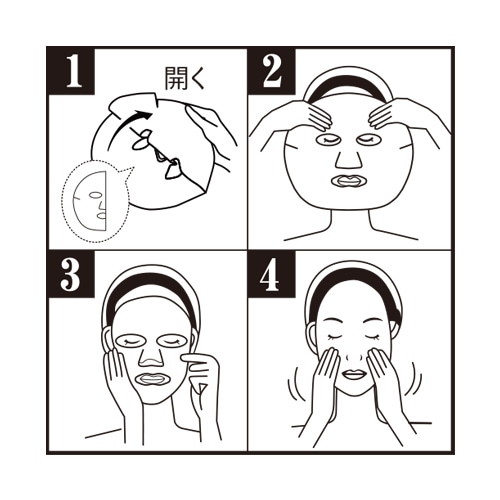 1
開く
2
3
4