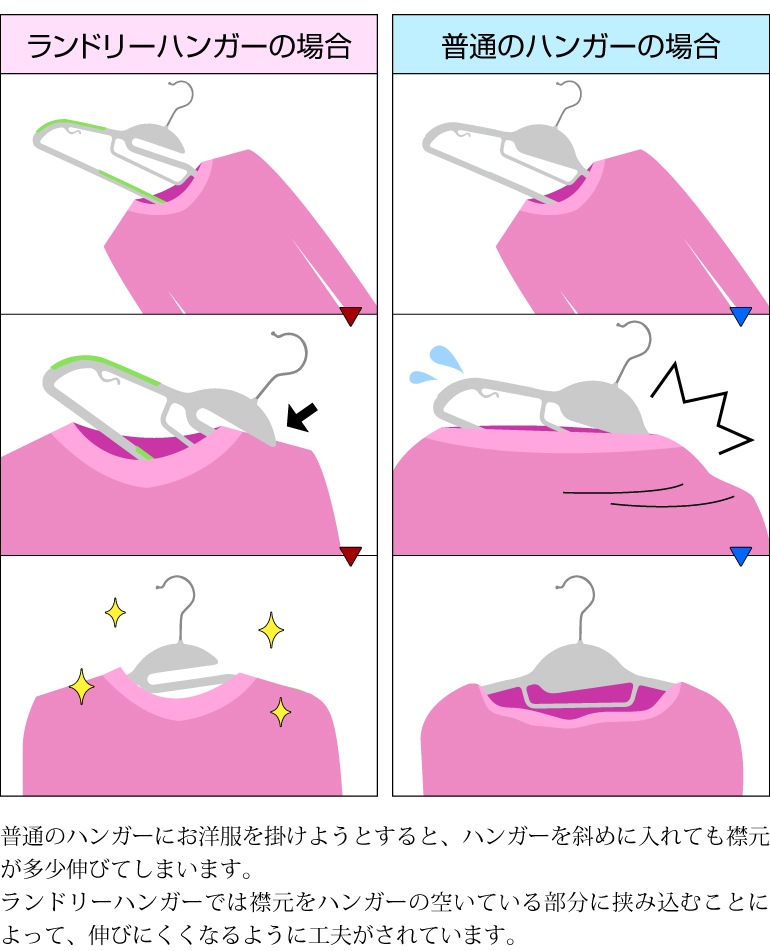 ランドリーハンガーの場合

普通のハンガーの場合

普通のハンガーにお洋服を掛けようとすると、ハンガーを斜めに入れても襟元が多少伸びてしまいます。
ランドリーハンガーでは襟元をハンガーの空いている部分に挟み込むことによって、伸びにくくなるように工夫がされています。