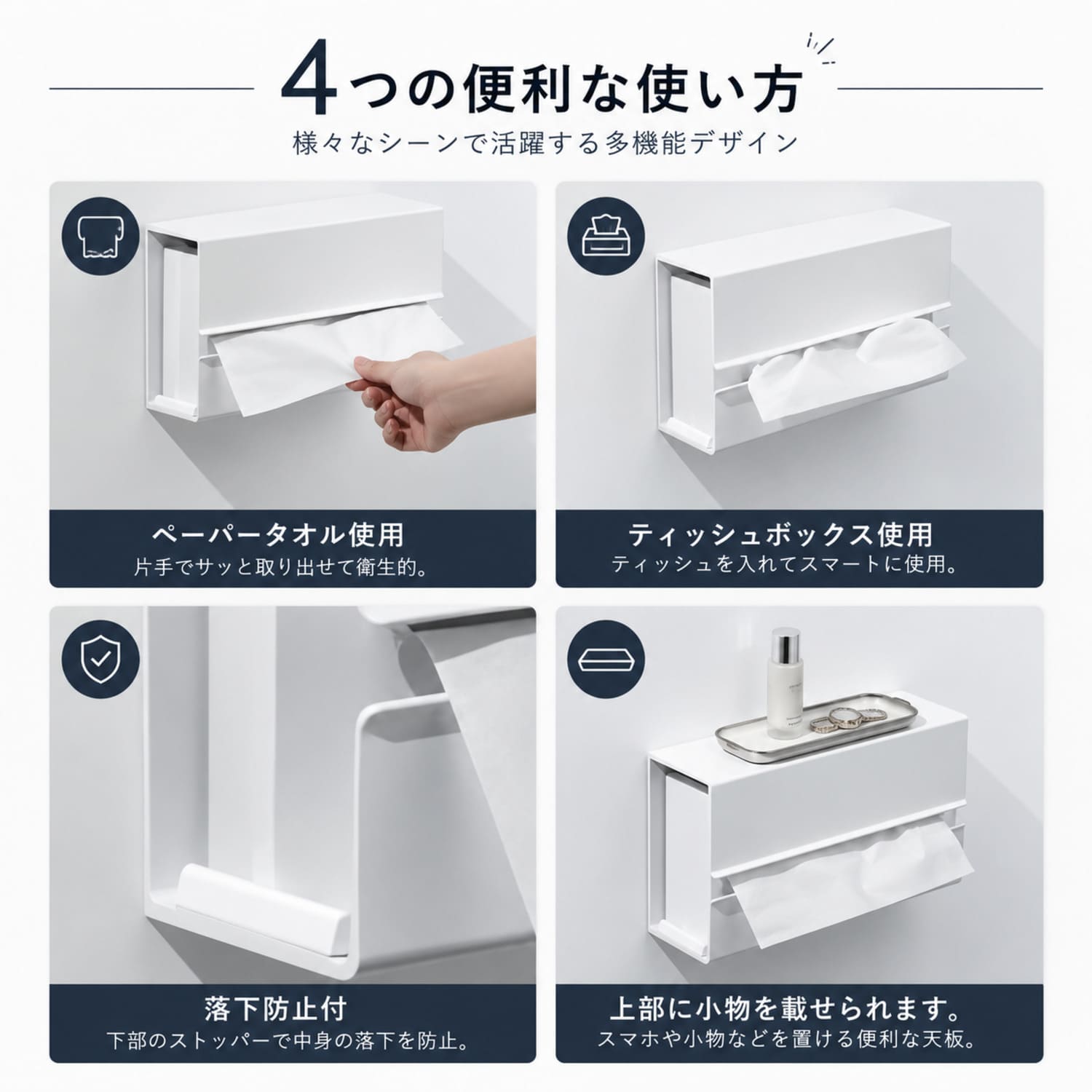 4つの便利な使い方

様々なシーンで活躍する多機能デザイン

ペーパータオル使用
片手でサッと取り出せて衛生的。

ティッシュボックス使用
ティッシュを入れてスマートに使用。

落下防止付
下部のストッパーで中身の落下を防止。

上部に小物を載せられます。
スマホや小物などを置ける便利な天板。