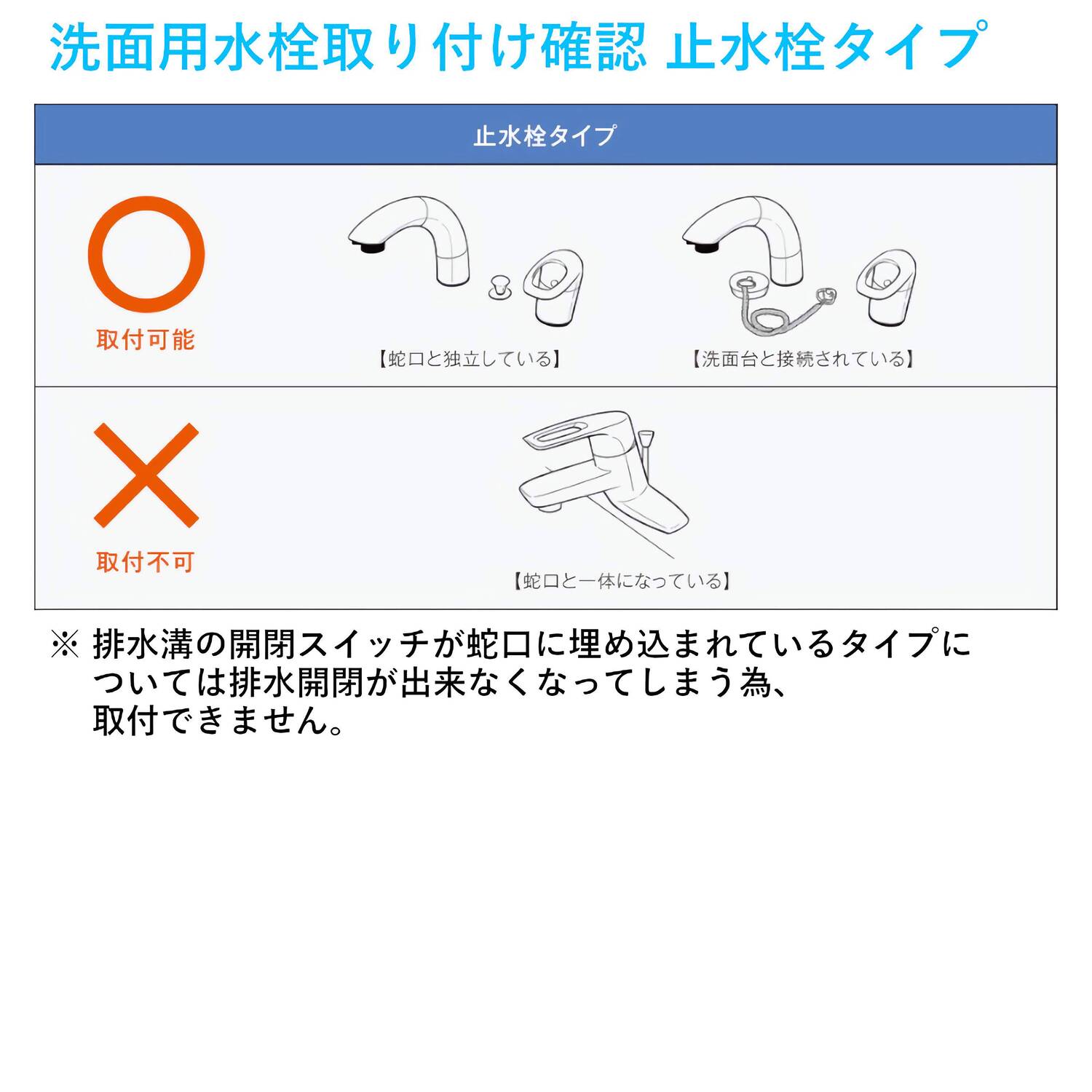 洗面用水栓取り付け確認 止水栓タイプ

止水栓タイプ

取付可能

【蛇口と独立している】

【洗面台と接続されている】

取付不可

【蛇口と一体になっている】

※ 排水溝の開閉スイッチが蛇口に埋め込まれているタイプについては排水開閉が出来なくなってしまう為、取付できません。