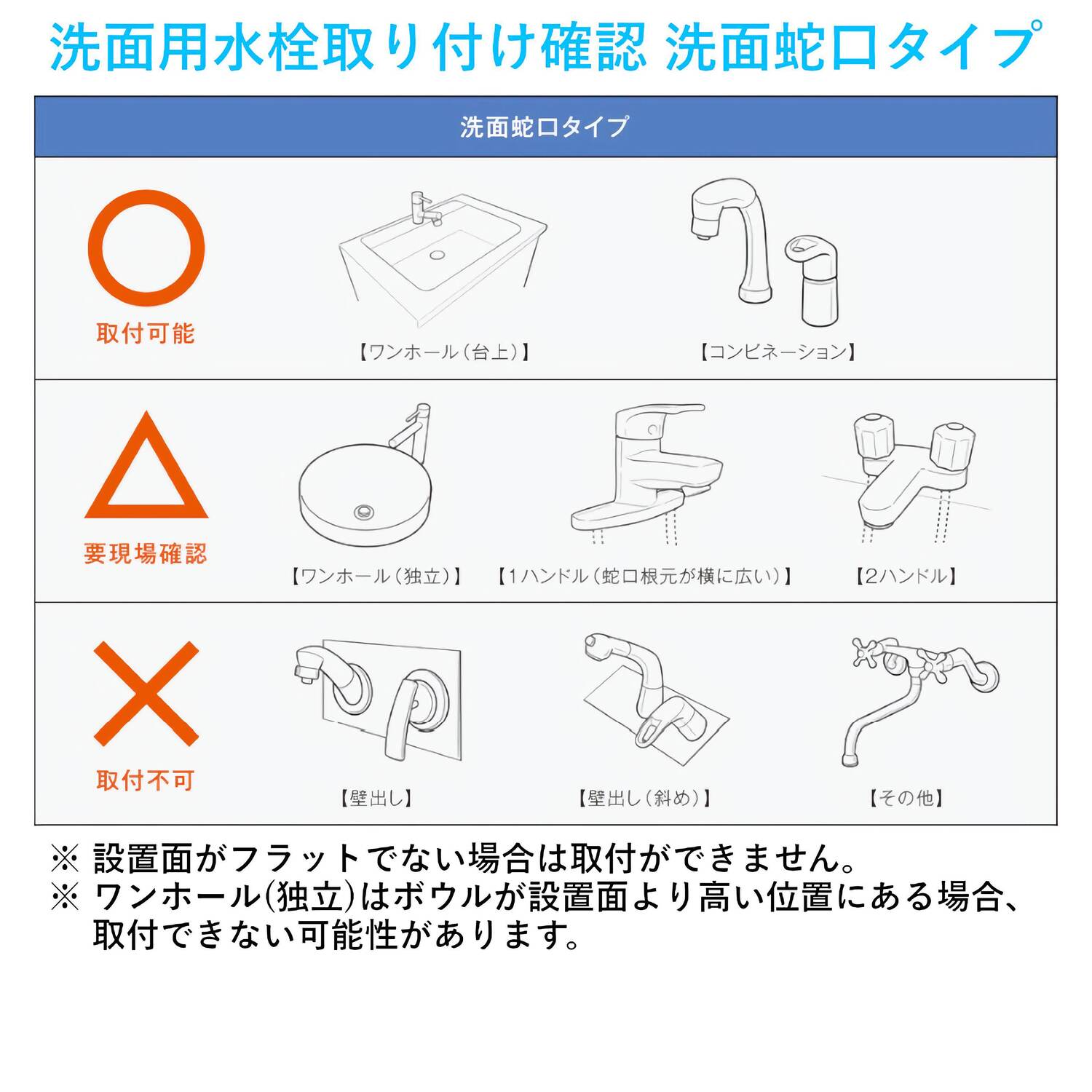 洗面用水栓取り付け確認 洗面蛇口タイプ

洗面蛇口タイプ

取付可能

【ワンホール(台上)】

【コンビネーション】

要現場確認

【ワンホール(独立)】

【1ハンドル(蛇口根元が横に広い)】

【2ハンドル】

取付不可

【壁出し】

【壁出し(斜め)】

【その他】

※ 設置面がフラットでない場合は取付ができません。
※ ワンホール(独立)はボウルが設置面より高い位置にある場合、取付できない可能性があります。