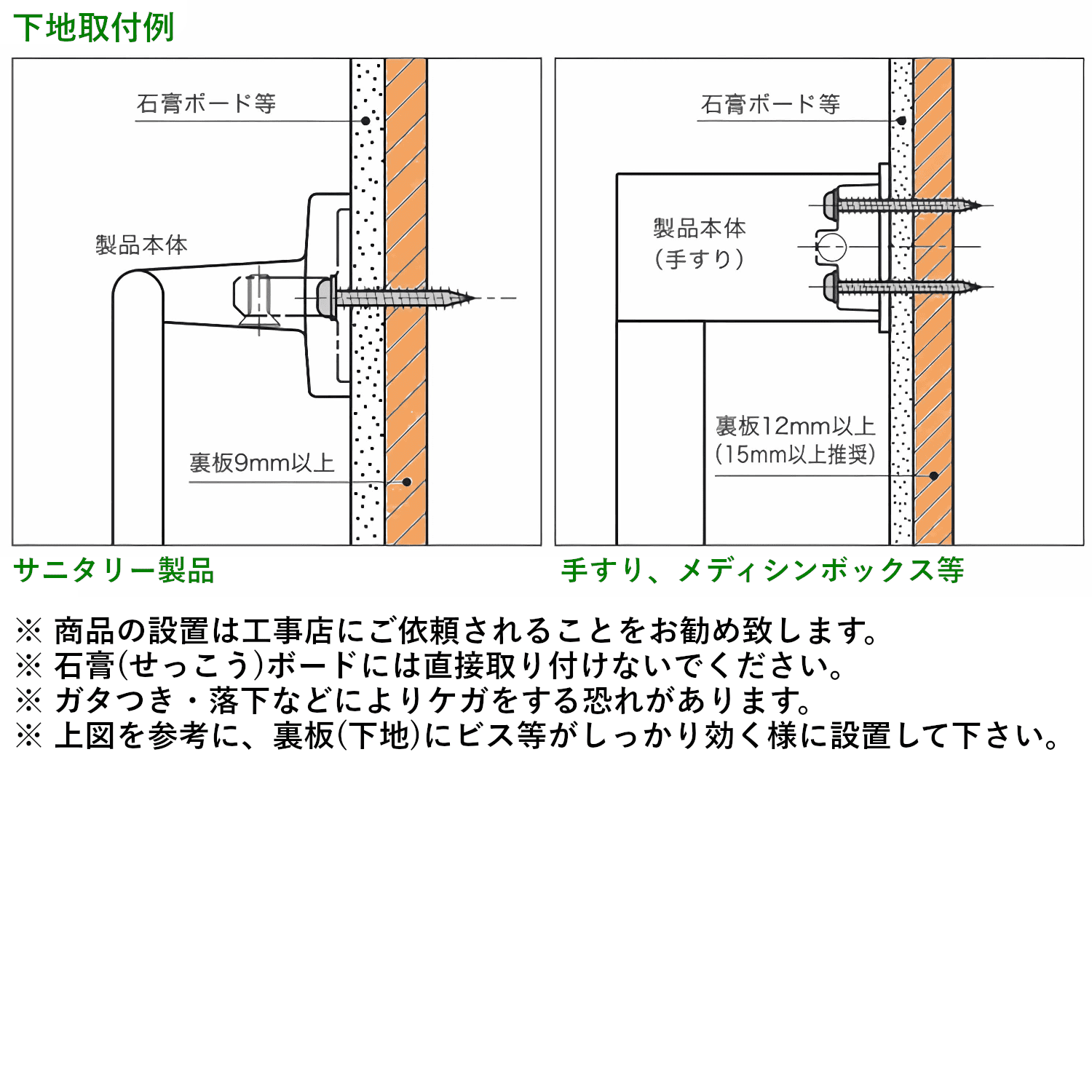 下地取付例

石膏ボード等

製品本体

裏板9mm以上

サニタリー製品

石膏ボード等

製品本体
(手すり)

裏板12mm以上
(15mm以上推奨)

手すり、メディシンボックス等

※ 商品の設置は工事店にご依頼されることをお勧め致します。
※ 石膏(せっこう)ボードには直接取り付けないでください。
※ ガタつき・落下などによりケガをする恐れがあります。
※ 上図を参考に、裏板(下地)にビス等がしっかり効く様に設置して下さい。