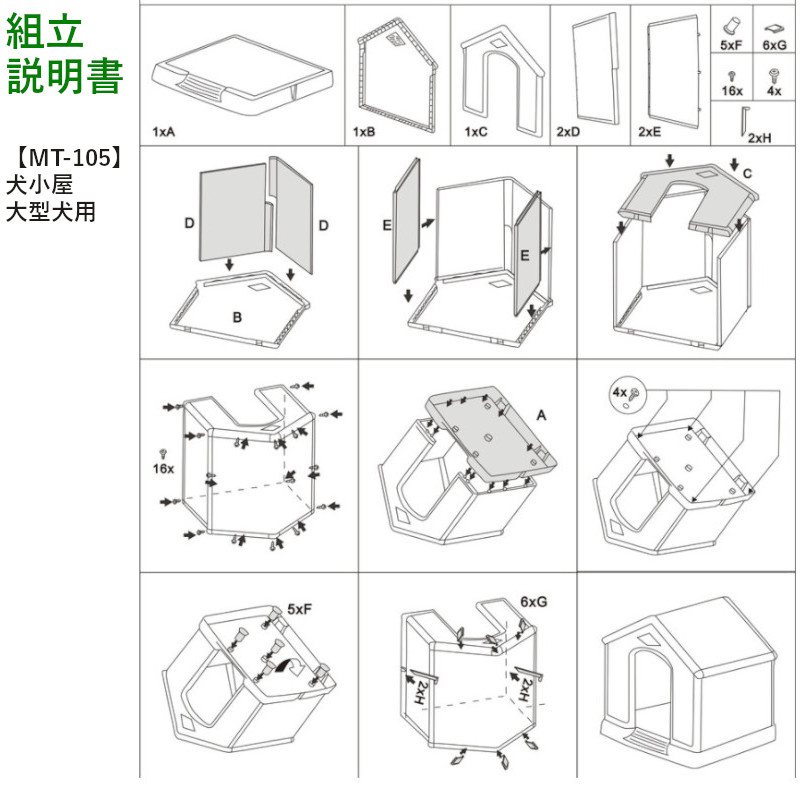 組立
説明書

【MT-105】
犬小屋
大型犬用

1xA
1xB
1xC
2xD
2xE
5xF
6xG
16x
4x
2xH

D
D
B

E
E

C

16x

A

4x

5xF

6xG
2xH
2xH