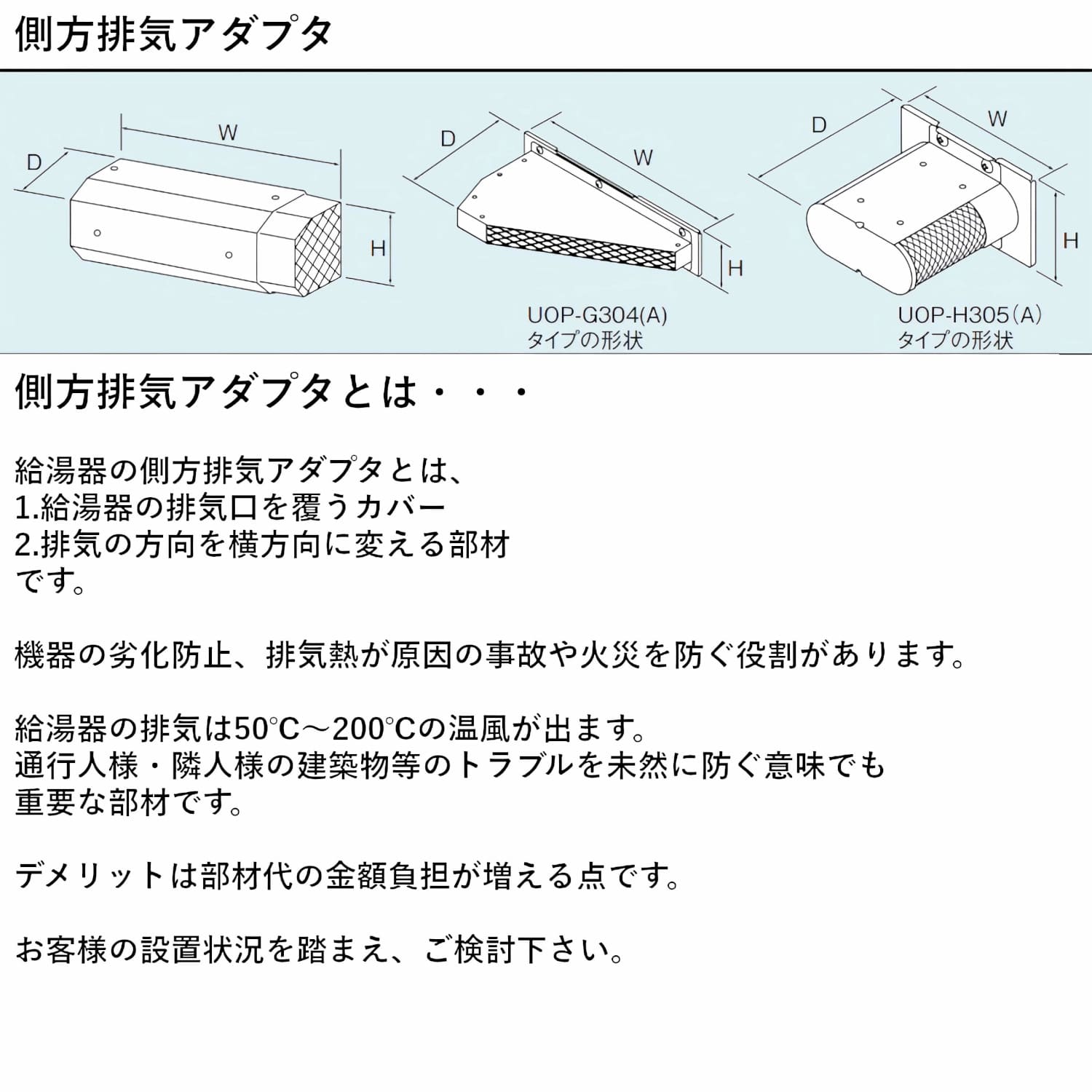 側方排気アダプタ

W
D
H

D
W
H
UOP-G304(A)
タイプの形状

D
W
H
UOP-H305(A)
タイプの形状

側方排気アダプタとは・・・

給湯器の側方排気アダプタとは、
1.給湯器の排気口を覆うカバー
2.排気の方向を横方向に変える部材
です。

機器の劣化防止、排気熱が原因の事故や火災を防ぐ役割があります。

給湯器の排気は50℃～200℃の温風が出ます。
通行人様・隣人様の建築物等のトラブルを未然に防ぐ意味でも
重要な部材です。

デメリットは部材代の金額負担が増える点です。

お客様の設置状況を踏まえ、ご検討下さい。