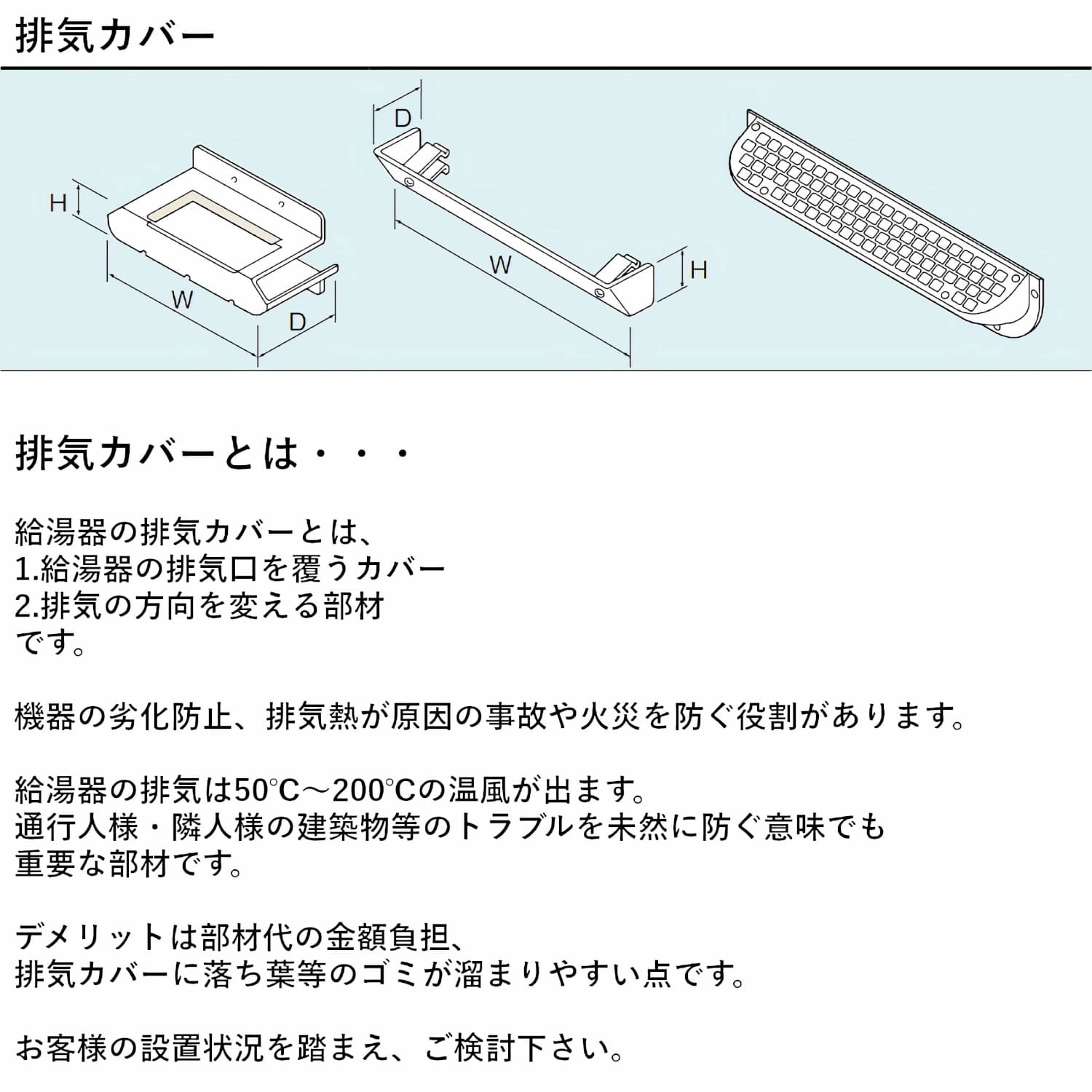 排気カバー

H
W
D

D
W
H

排気カバーとは・・・

給湯器の排気カバーとは、
1.給湯器の排気口を覆うカバー
2.排気の方向を変える部材
です。

機器の劣化防止、排気熱が原因の事故や火災を防ぐ役割があります。

給湯器の排気は50℃～200℃の温風が出ます。
通行人様・隣人様の建築物等のトラブルを未然に防ぐ意味でも
重要な部材です。

デメリットは部材代の金額負担、
排気カバーに落ち葉等のゴミが溜まりやすい点です。

お客様の設置状況を踏まえ、ご検討下さい。