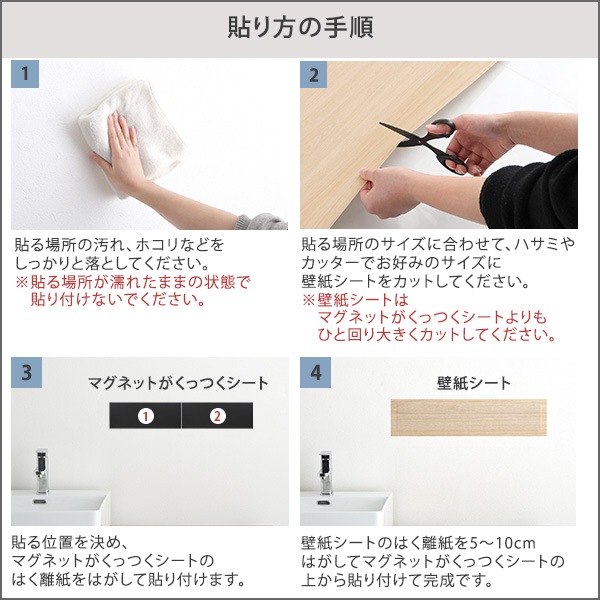 貼り方の手順

1

貼る場所の汚れ、ホコリなどをしっかりと落としてください。
※貼る場所が濡れたままの状態で貼り付けないでください。

2

貼る場所のサイズに合わせて、ハサミやカッターでお好みのサイズに壁紙シートをカットしてください。
※壁紙シートはマグネットがくっつくシートよりもひと回り大きくカットしてください。

3

マグネットがくっつくシート

1 2

貼る位置を決め、マグネットがくっつくシートのはく離紙をはがして貼り付けます。

4

壁紙シート

壁紙シートのはく離紙を5～10cmはがしてマグネットがくっつくシートの上から貼り付けて完成です。