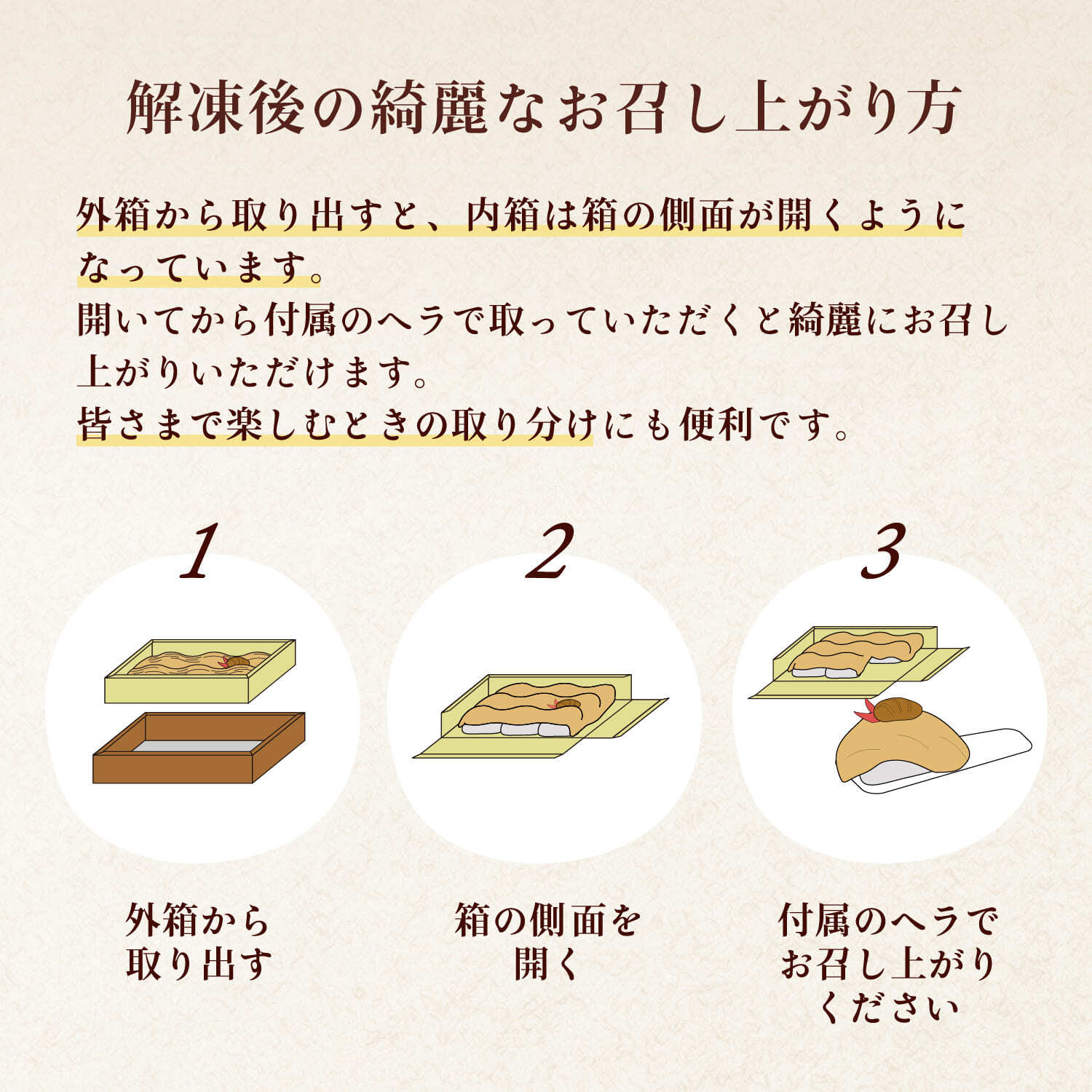 解凍後の綺麗なお召し上がり方

外箱から取り出すと、内箱は箱の側面が開くようになっています。
開いてから付属のヘラで取っていただくと綺麗にお召し上がりいただけます。
皆さまで楽しむときの取り分けにも便利です。

1

外箱から取り出す

2

箱の側面を開く

3

付属のヘラでお召し上がりください