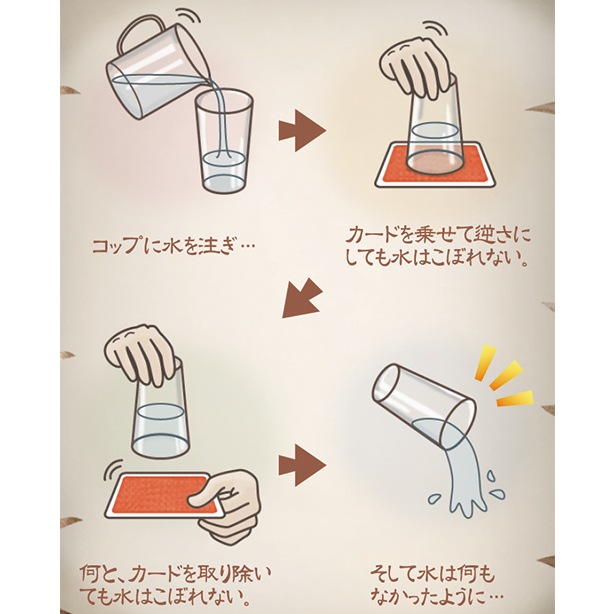 コップに水を注ぎ…

カードを乗せて逆さにしても水はこぼれない。

何と、カードを取り除いても水はこぼれない。

そして水は何もなかったように…