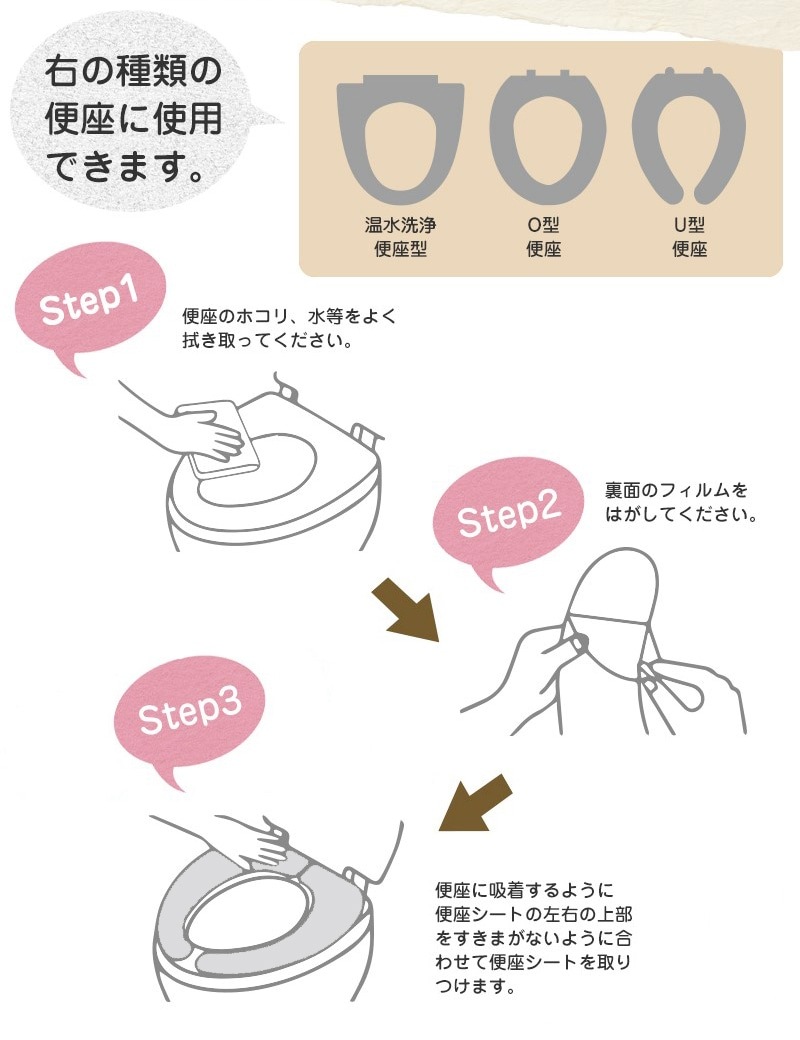 右の種類の便座に使用できます。

温水洗浄便座型

O型便座

U型便座

Step1

便座のホコリ、水等をよく拭き取ってください。

Step2

裏面のフィルムをはがしてください。

Step3

便座に吸着するように便座シートの左右の上部をすきまがないように合わせて便座シートを取りつけます。