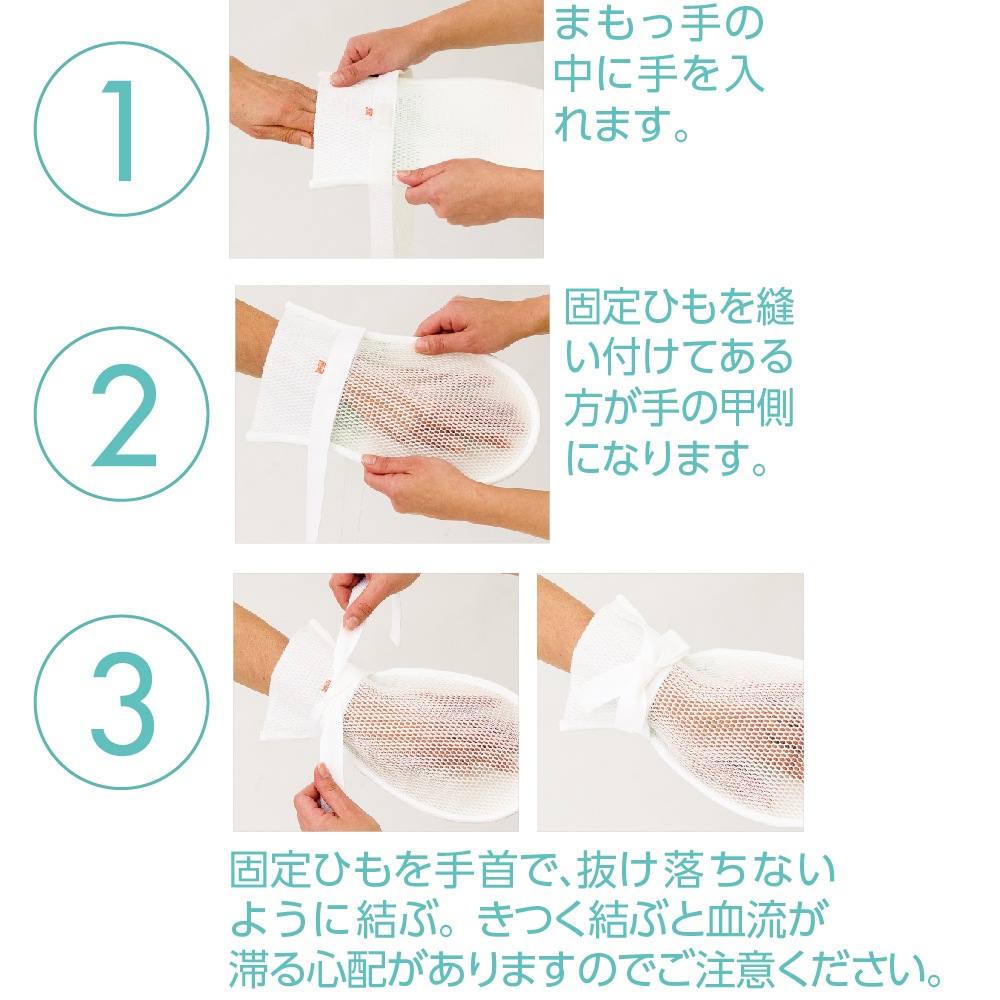 1

まもっ手の中に手を入れます。

2

固定ひもを縫い付けてある方が手の甲側になります。

3

固定ひもを手首で、抜け落ちないように結ぶ。きつく結ぶと血流が滞る心配がありますのでご注意ください。