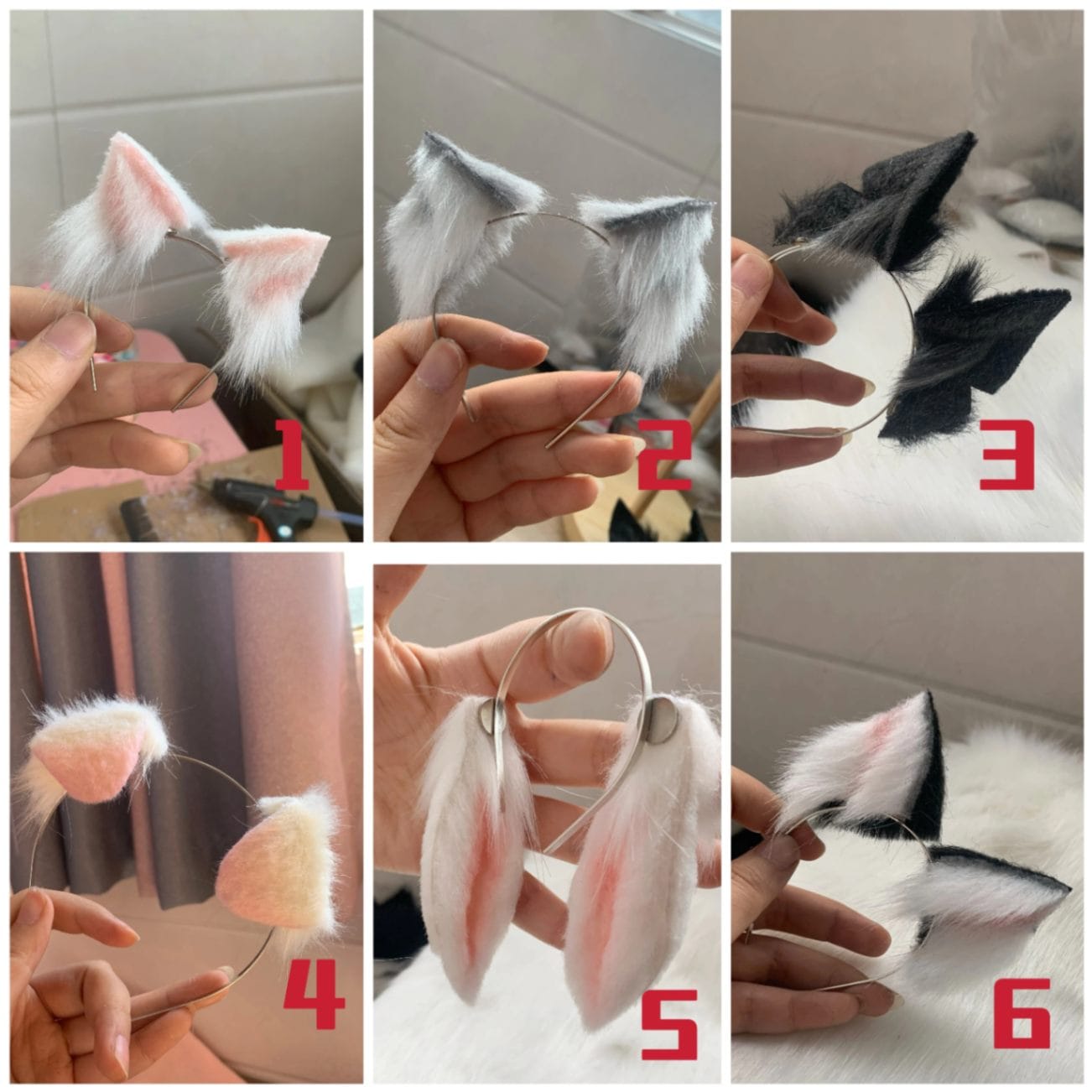 1
2
3
4
5
6