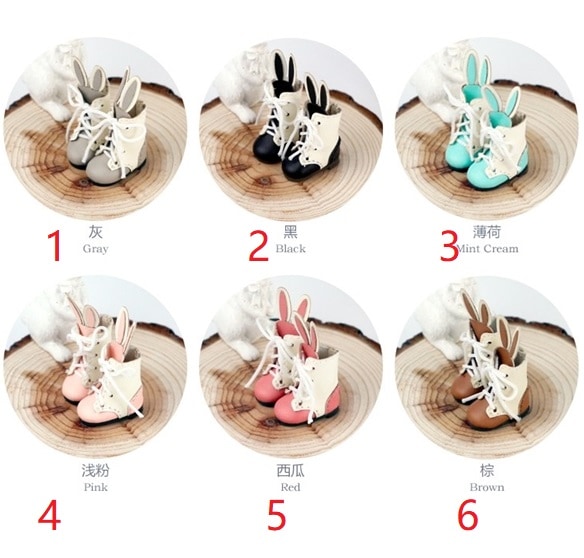 1
灰
Gray

2
黑
Black

3
薄荷
Mint Cream

浅粉
Pink
4

西瓜
Red
5

棕
Brown
6