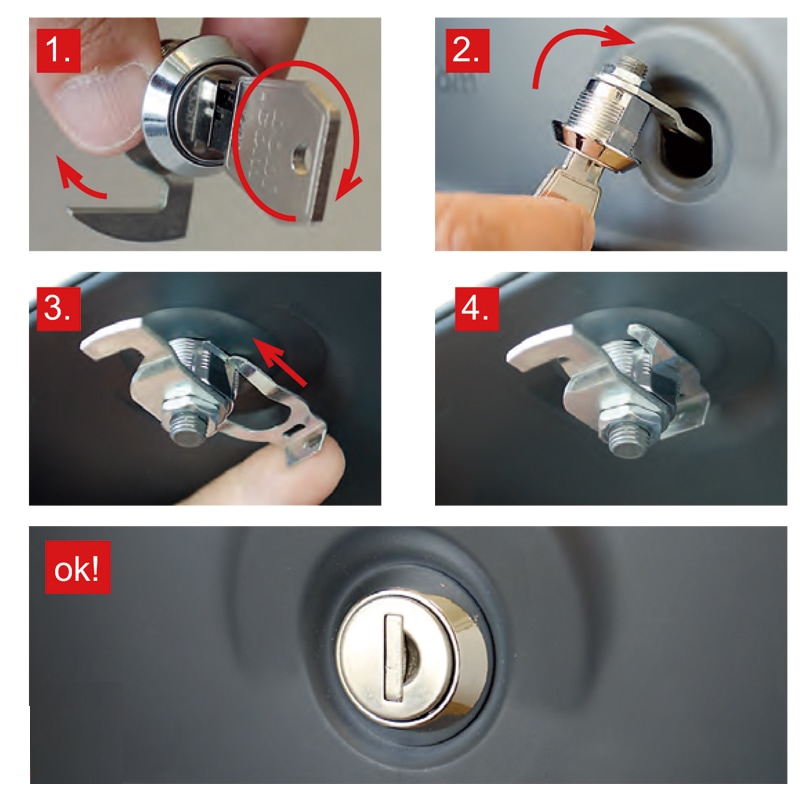 1.

2.

3.

4.

ok!