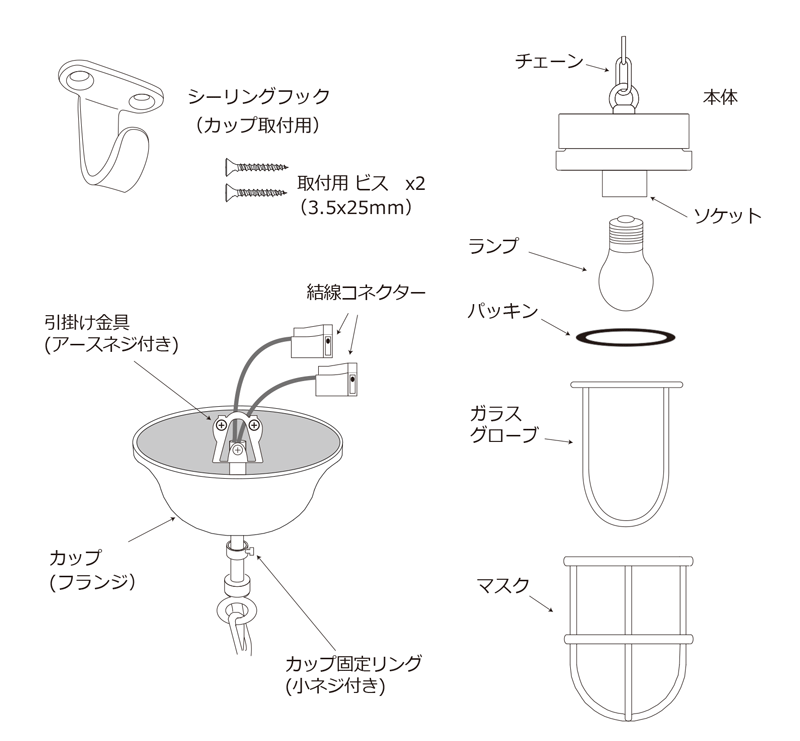 シーリングフック
（カップ取付用）

取付用 ビス　x2
（3.5x25mm）

結線コネクター

引掛け金具
(アースネジ付き)

カップ
(フランジ)

カップ固定リング
(小ネジ付き)

チェーン

本体

ソケット

ランプ

パッキン

ガラス
グローブ

マスク