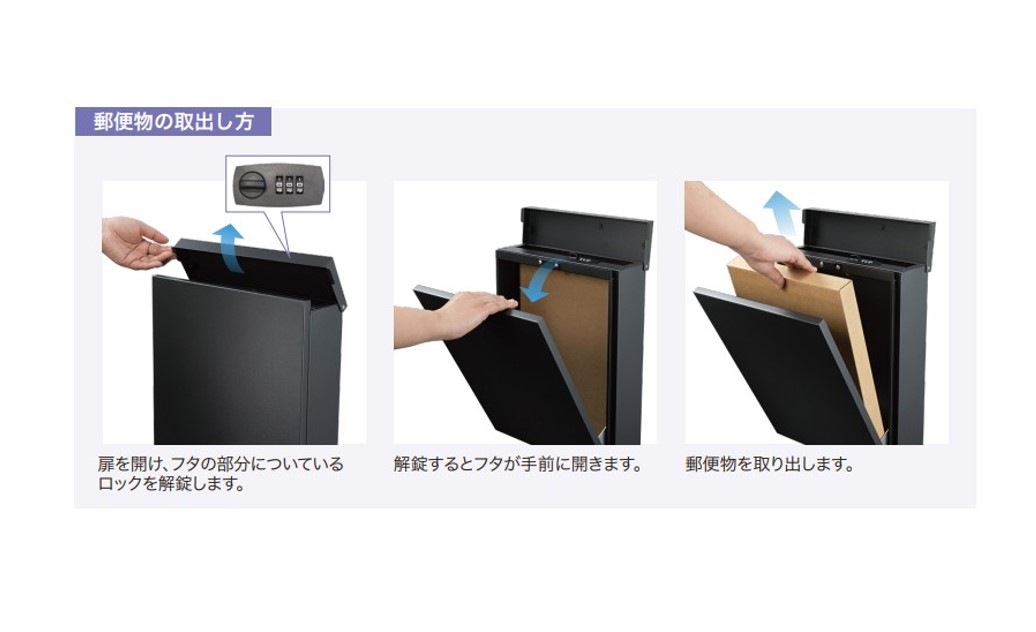 郵便物の取出し方

扉を開け、フタの部分についているロックを解錠します。

解錠するとフタが手前に開きます。

郵便物を取り出します。