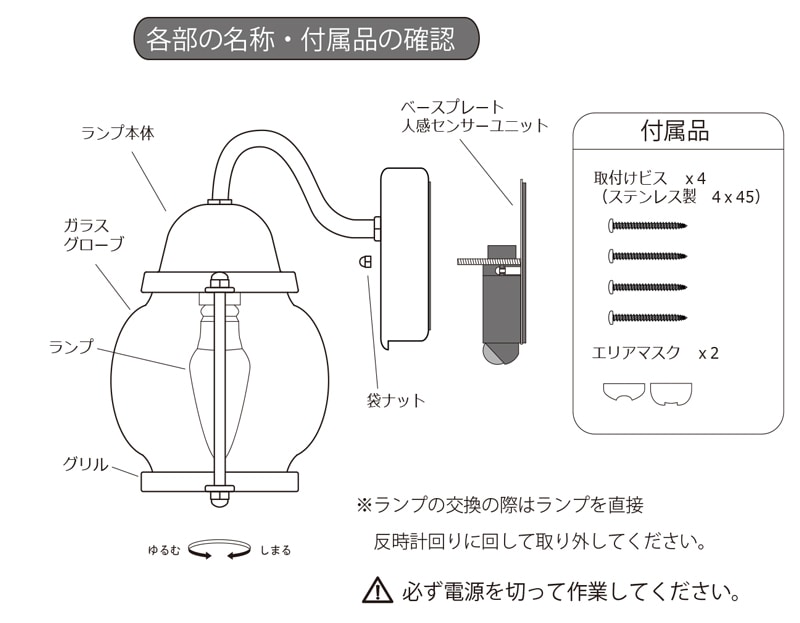 各部の名称・付属品の確認

ランプ本体

ガラス
グローブ

ランプ

グリル

ゆるむ　しまる

ベースプレート
人感センサーユニット

袋ナット

付属品

取付けビス　x 4
（ステンレス製　4 x 45）

エリアマスク　x 2

※ランプの交換の際はランプを直接
反時計回りに回して取り外してください。

必ず電源を切って作業してください。