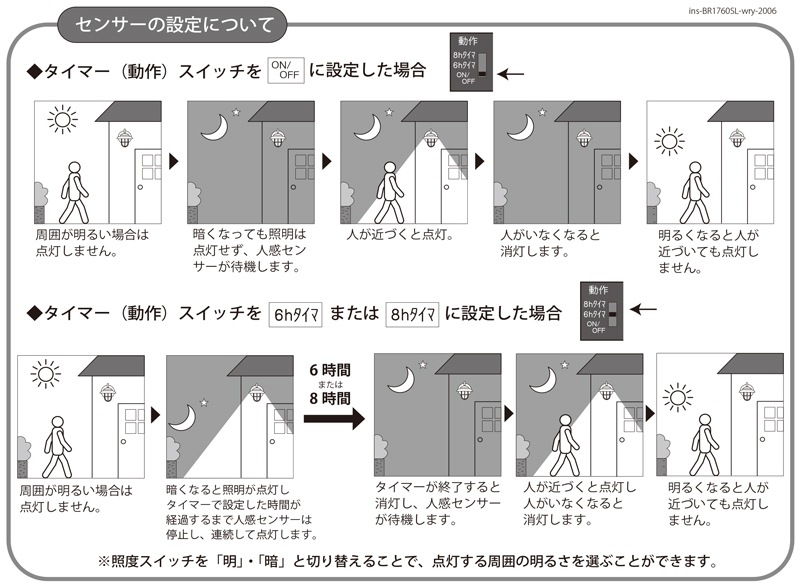 ins-BR1760SL-wry-2006

センサーの設定について

◆タイマー（動作）スイッチを ON/OFF に設定した場合

動作
8hタイマ
6hタイマ
ON/OFF

周囲が明るい場合は点灯しません。

暗くなっても照明は点灯せず、人感センサーが待機します。

人が近づくと点灯。

人がいなくなると消灯します。

明るくなると人が近づいても点灯しません。

◆タイマー（動作）スイッチを 6hタイマ または 8hタイマ に設定した場合

動作
8hタイマ
6hタイマ
ON/OFF

周囲が明るい場合は点灯しません。

暗くなると照明が点灯しタイマーで設定した時間が経過するまで人感センサーは停止し、連続して点灯します。

6時間
または
8時間

タイマーが終了すると消灯し、人感センサーが待機します。

人が近づくと点灯し人がいなくなると消灯します。

明るくなると人が近づいても点灯しません。

※照度スイッチを「明」・「暗」と切り替えることで、点灯する周囲の明るさを選ぶことができます。