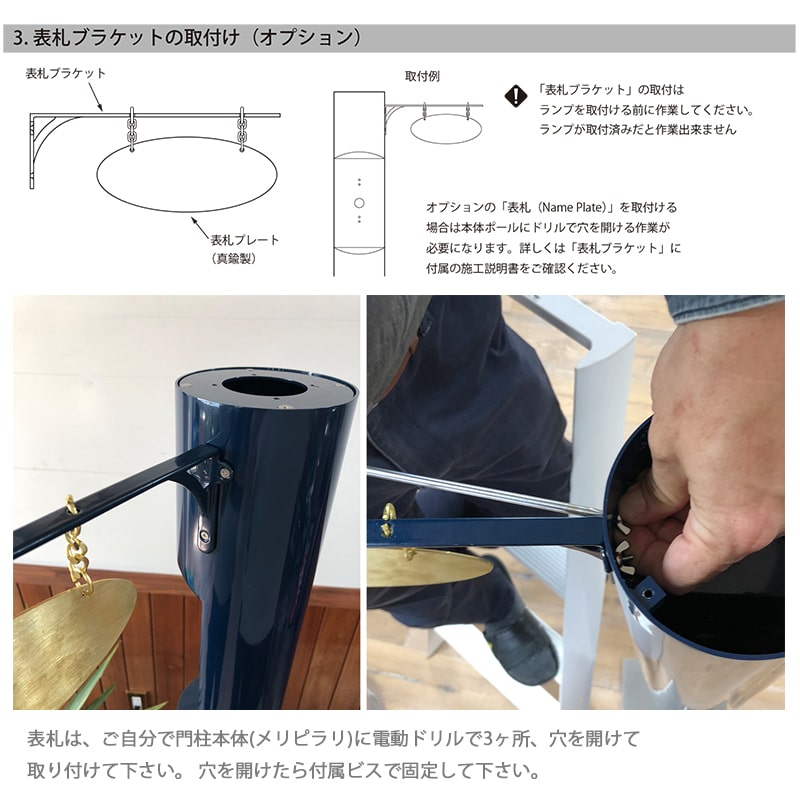 3. 表札ブラケットの取付け（オプション）

表札ブラケット

表札プレート
（真鍮製）

取付例

「表札ブラケット」の取付は
ランプを取付ける前に作業してください。
ランプが取付済みだと作業出来ません

オプションの「表札（Name Plate）」を取付ける場合は本体ポールにドリルで穴を開ける作業が必要になります。詳しくは「表札ブラケット」に付属の施工説明書をご確認ください。

表札は、ご自分で門柱本体(メリピラリ)に電動ドリルで3ヶ所、穴を開けて取り付けて下さい。 穴を開けたら付属ビスで固定して下さい。